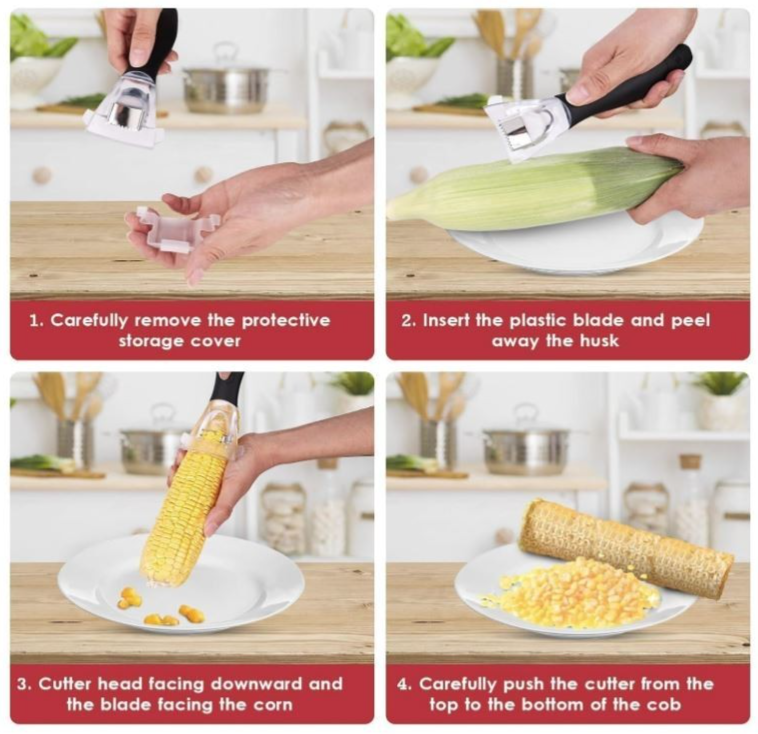 1. Carefully remove the protective storage cover

2. Insert the plastic blade and peel away the husk

3. Cutter head facing downward and the blade facing the corn

4. Carefully push the cutter from the top to the bottom of the cob