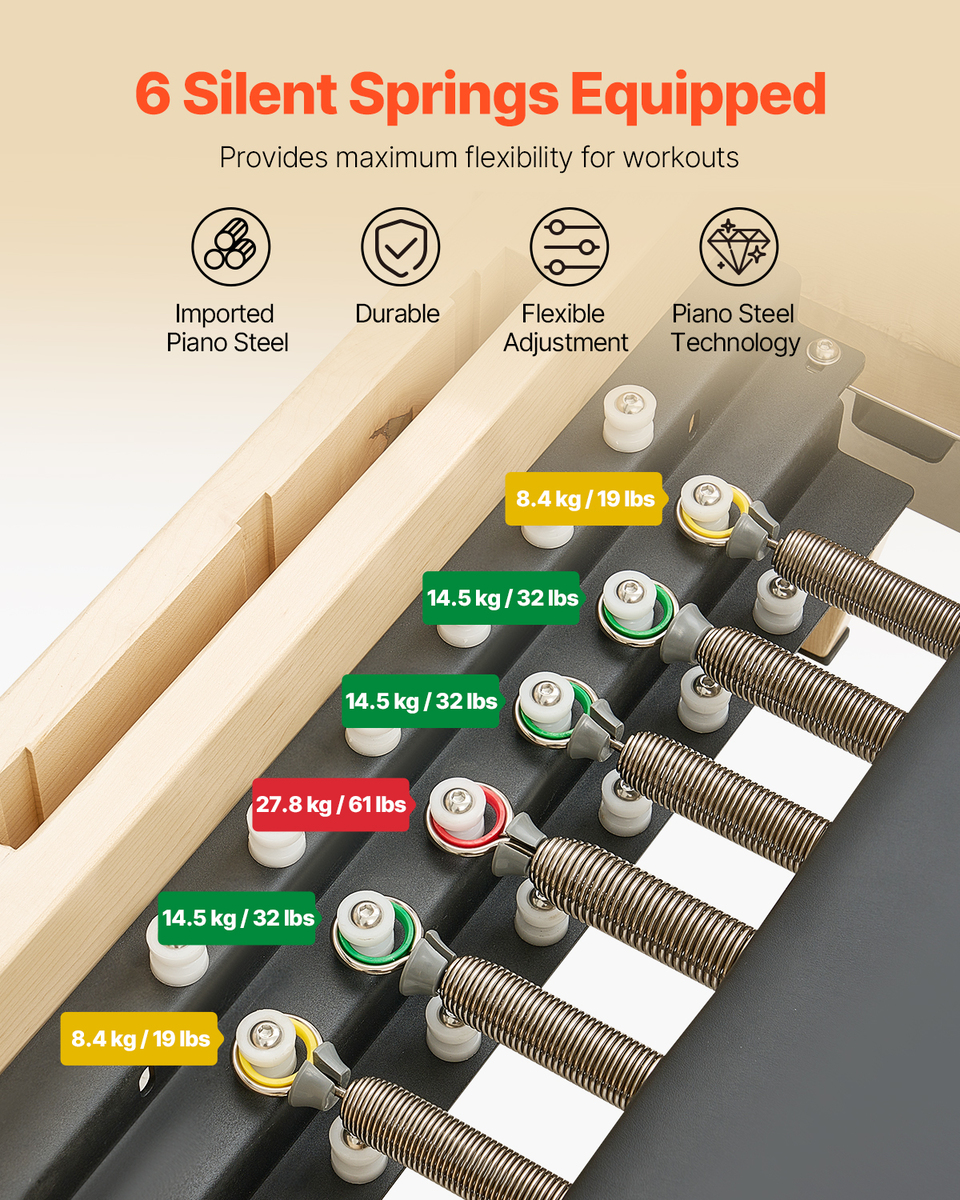 6 Silent Springs Equipped

Provides maximum flexibility for workouts

Imported Piano Steel

Durable

Flexible Adjustment

Piano Steel Technology

8.4 kg / 19 lbs

14.5 kg / 32 lbs

14.5 kg / 32 lbs

27.8 kg / 61 lbs

14.5 kg / 32 lbs

8.4 kg / 19 lbs