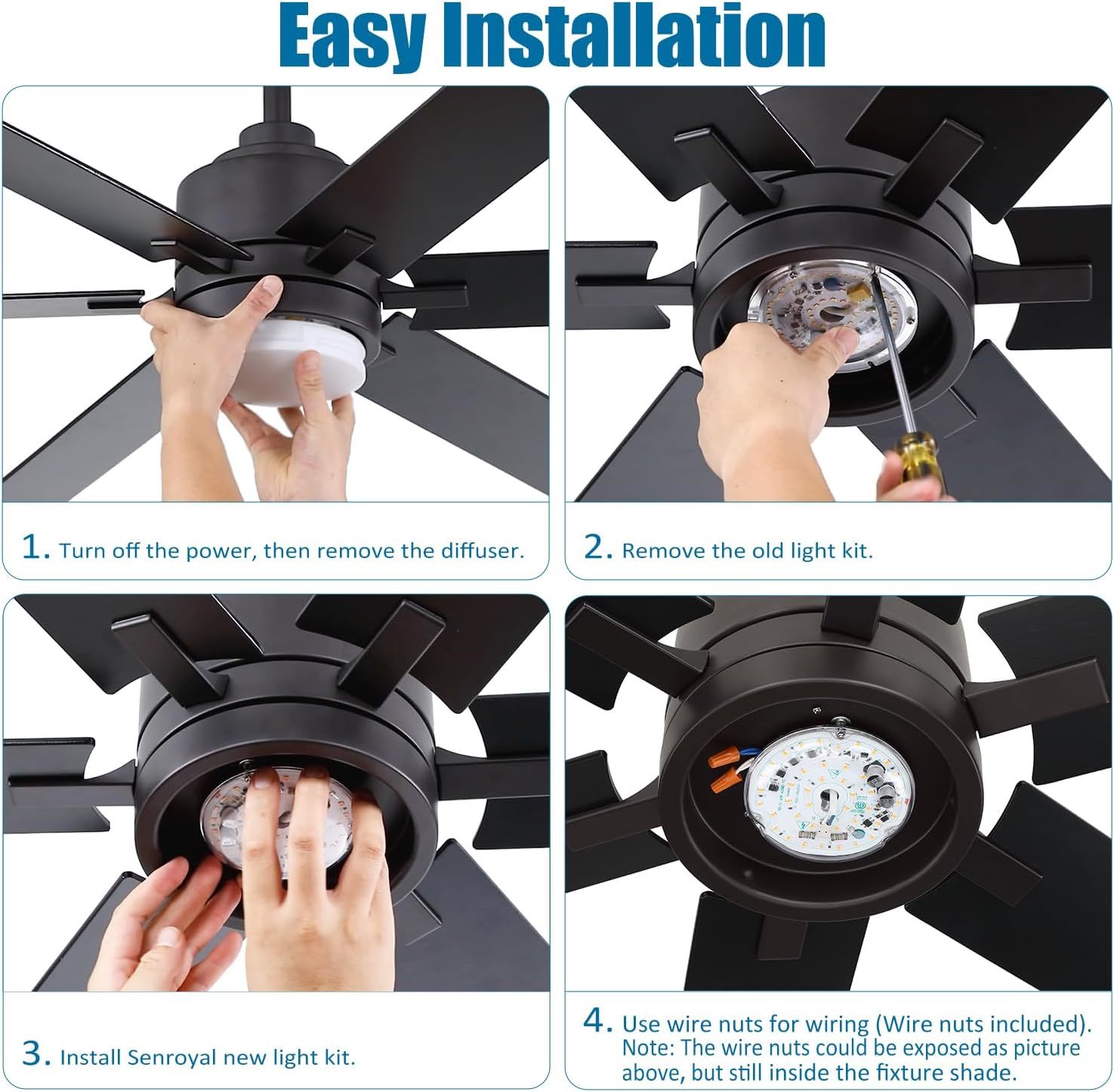 Easy Installation

1. Turn off the power, then remove the diffuser.

2. Remove the old light kit.

3. Install Senroyal new light kit.

4. Use wire nuts for wiring (Wire nuts included). Note: The wire nuts could be exposed as picture above, but still inside the fixture shade.