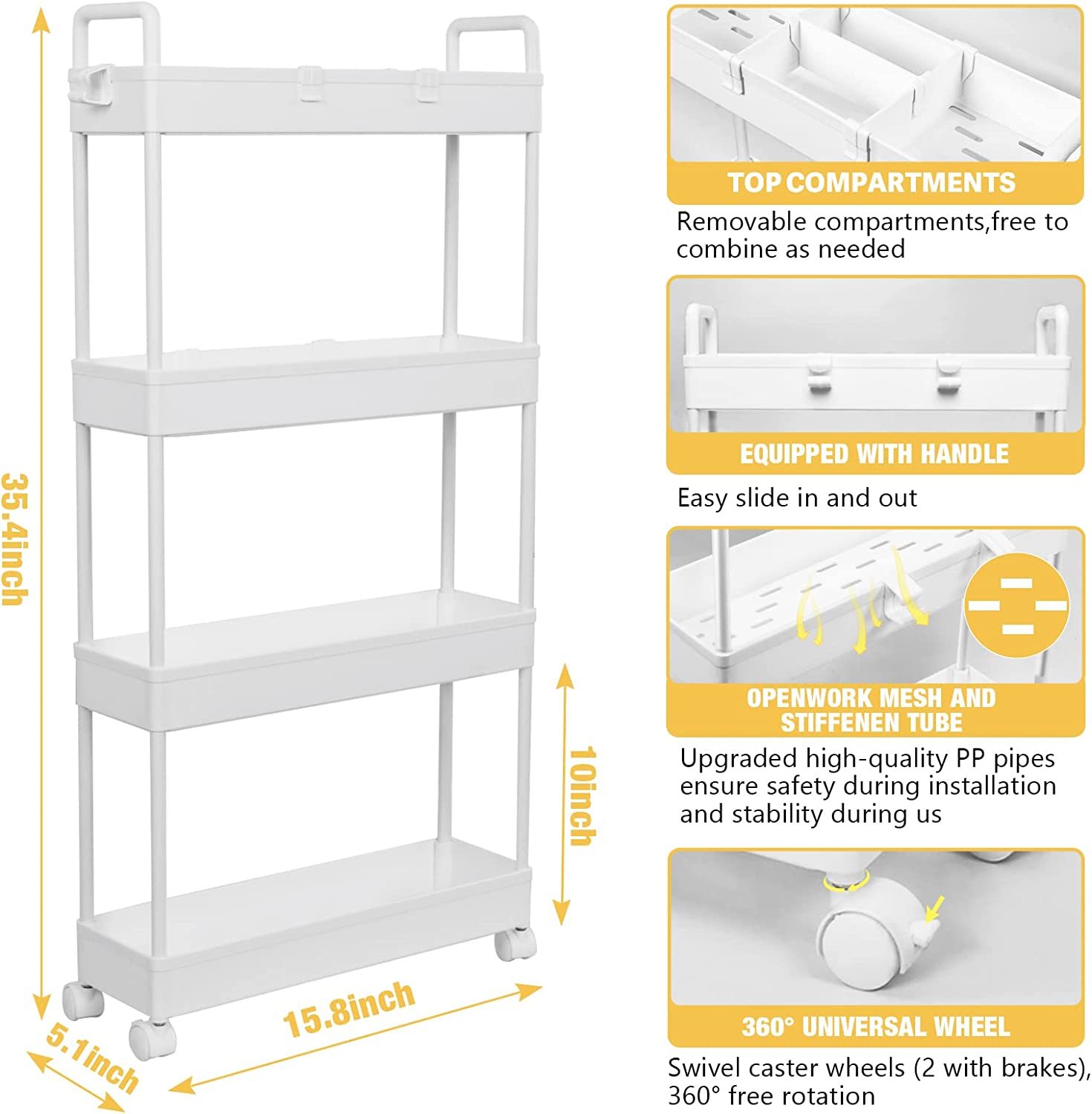 35.4inch

10inch

15.8inch

5.1inch

TOP COMPARTMENTS

Removable compartments,free to combine as needed

EQUIPPED WITH HANDLE

Easy slide in and out

OPENWORK MESH AND STIFFENEN TUBE

Upgraded high-quality PP pipes ensure safety during installation and stability during us

360° UNIVERSAL WHEEL

Swivel caster wheels (2 with brakes), 360° free rotation