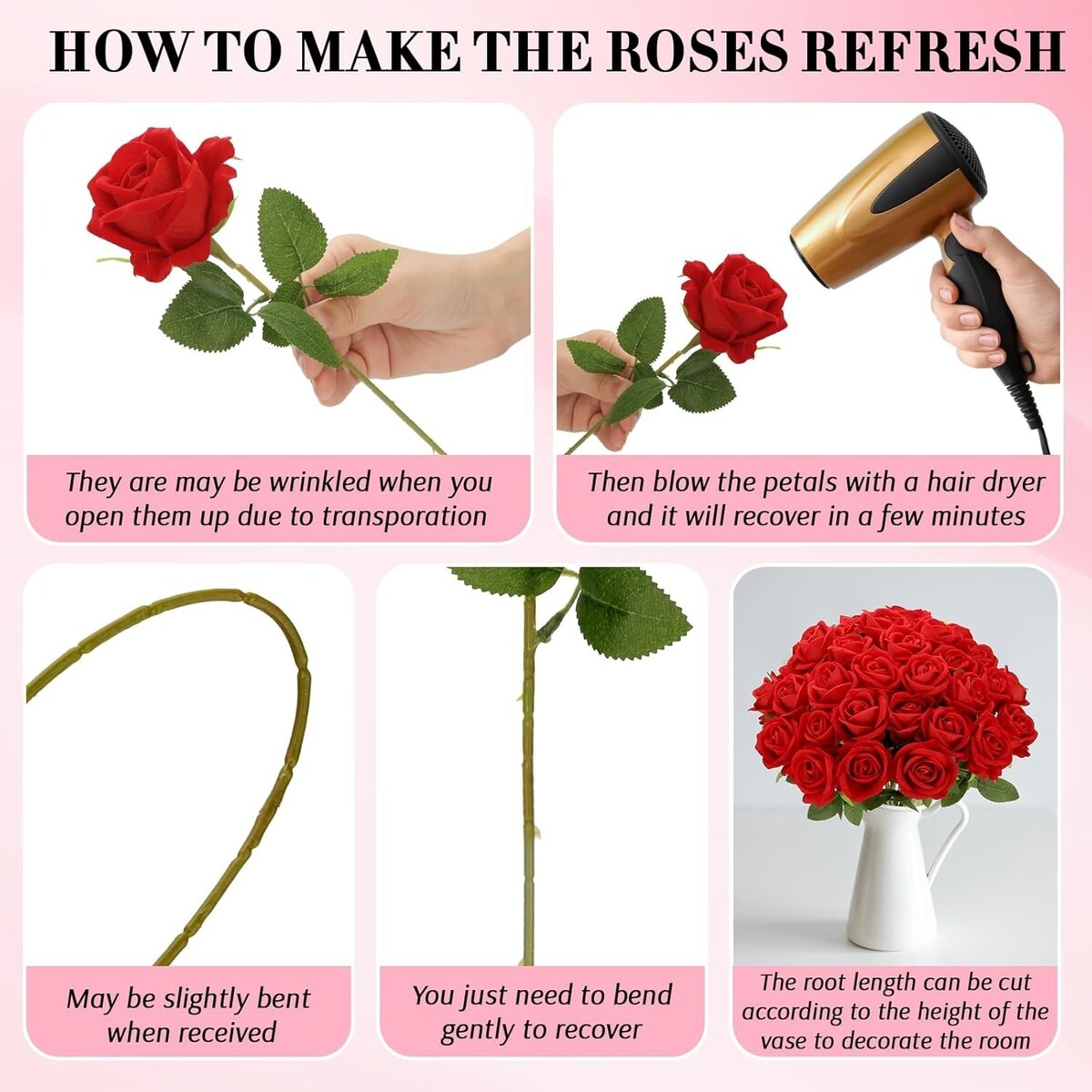 HOW TO MAKE THE ROSES REFRESH

They are may be wrinkled when you open them up due to transporation

Then blow the petals with a hair dryer and it will recover in a few minutes

May be slightly bent when received

You just need to bend gently to recover

The root length can be cut according to the height of the vase to decorate the room