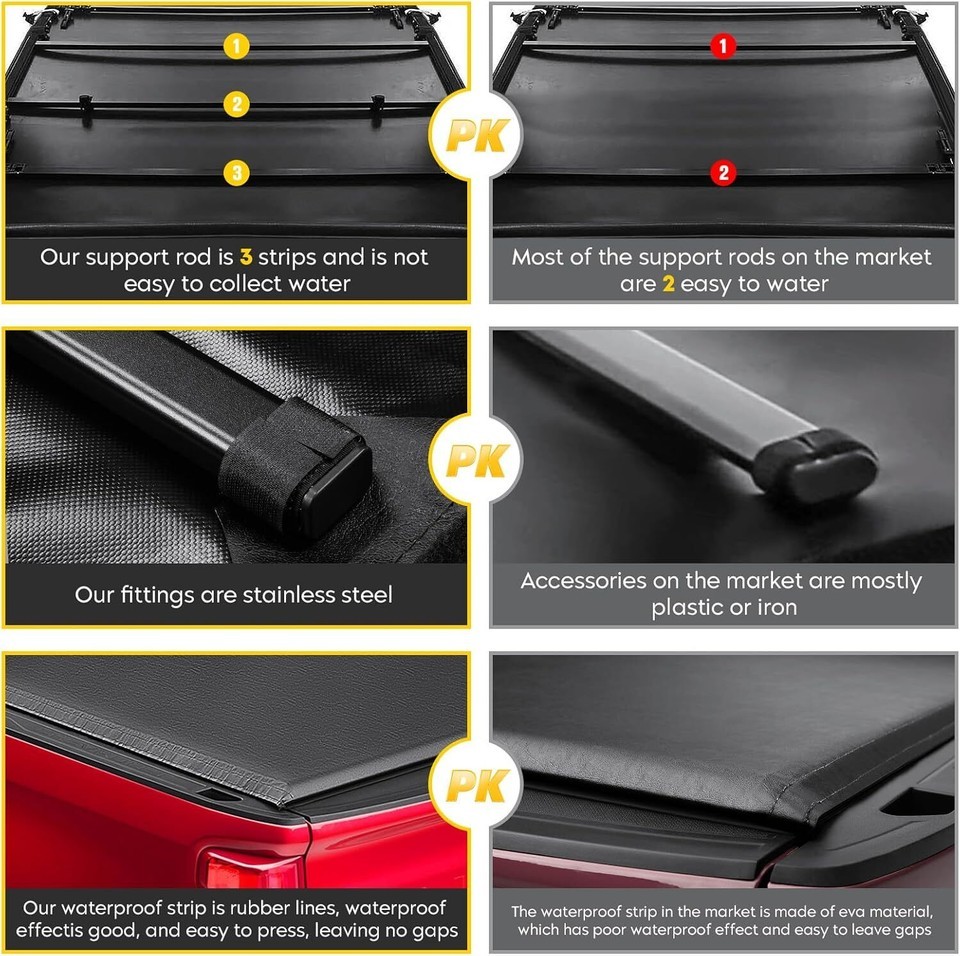 1
2
3
Our support rod is 3 strips and is not easy to collect water

PK

1
2
Most of the support rods on the market are 2 easy to water

Our fittings are stainless steel

PK

Accessories on the market are mostly plastic or iron

Our waterproof strip is rubber lines, waterproof effectis good, and easy to press, leaving no gaps

PK

The waterproof strip in the market is made of eva material, which has poor waterproof effect and easy to leave gaps