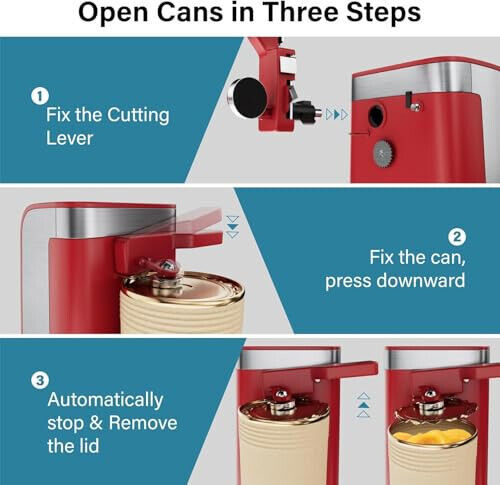 Open Cans in Three Steps

1
Fix the Cutting Lever

2
Fix the can, press downward

3
Automatically stop & Remove the lid