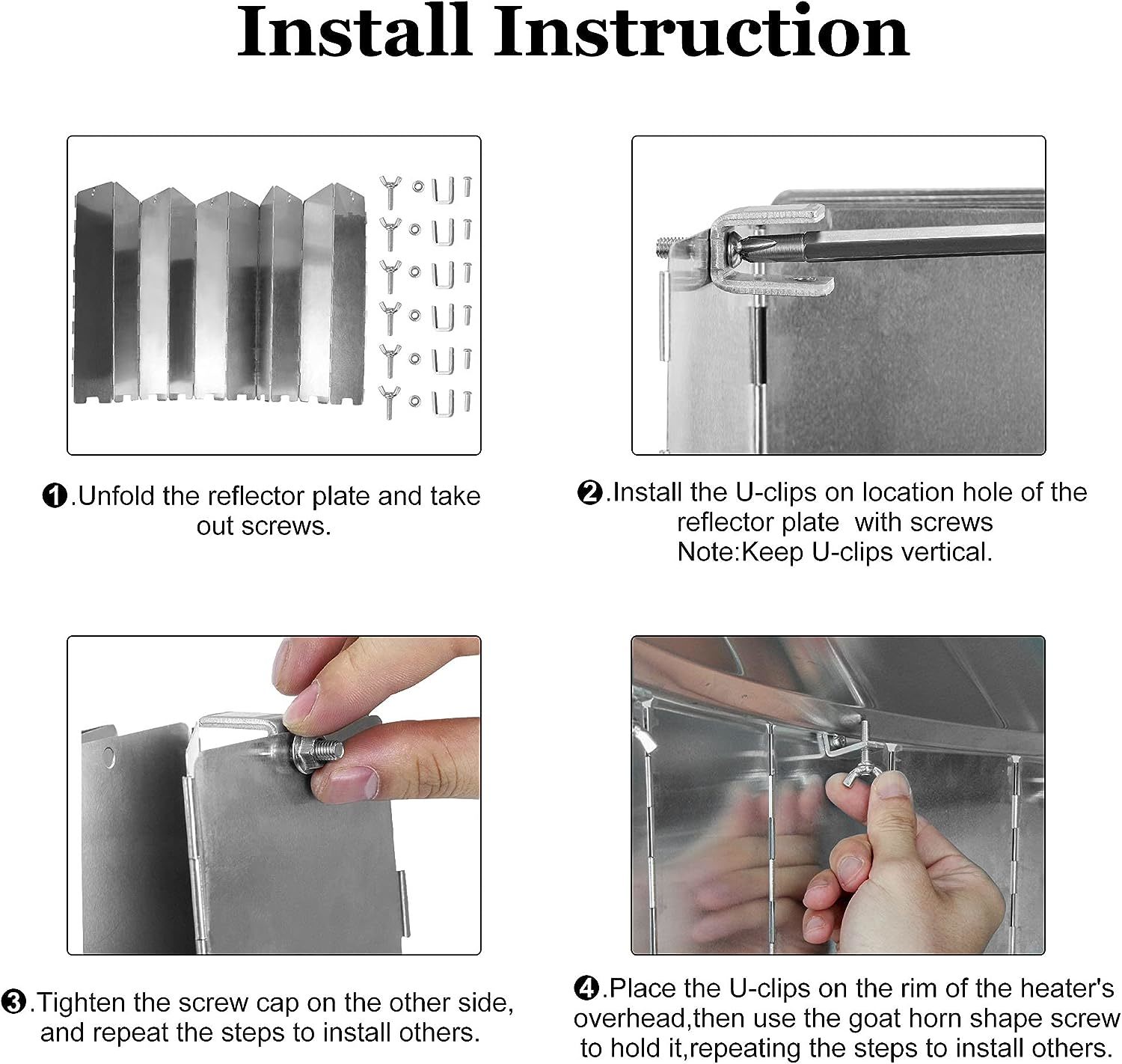 Install Instruction

❶.Unfold the reflector plate and take out screws.

❷.Install the U-clips on location hole of the reflector plate with screws
Note:Keep U-clips vertical.

❸.Tighten the screw cap on the other side, and repeat the steps to install others.

❹.Place the U-clips on the rim of the heater's overhead,then use the goat horn shape screw to hold it,repeating the steps to install others.