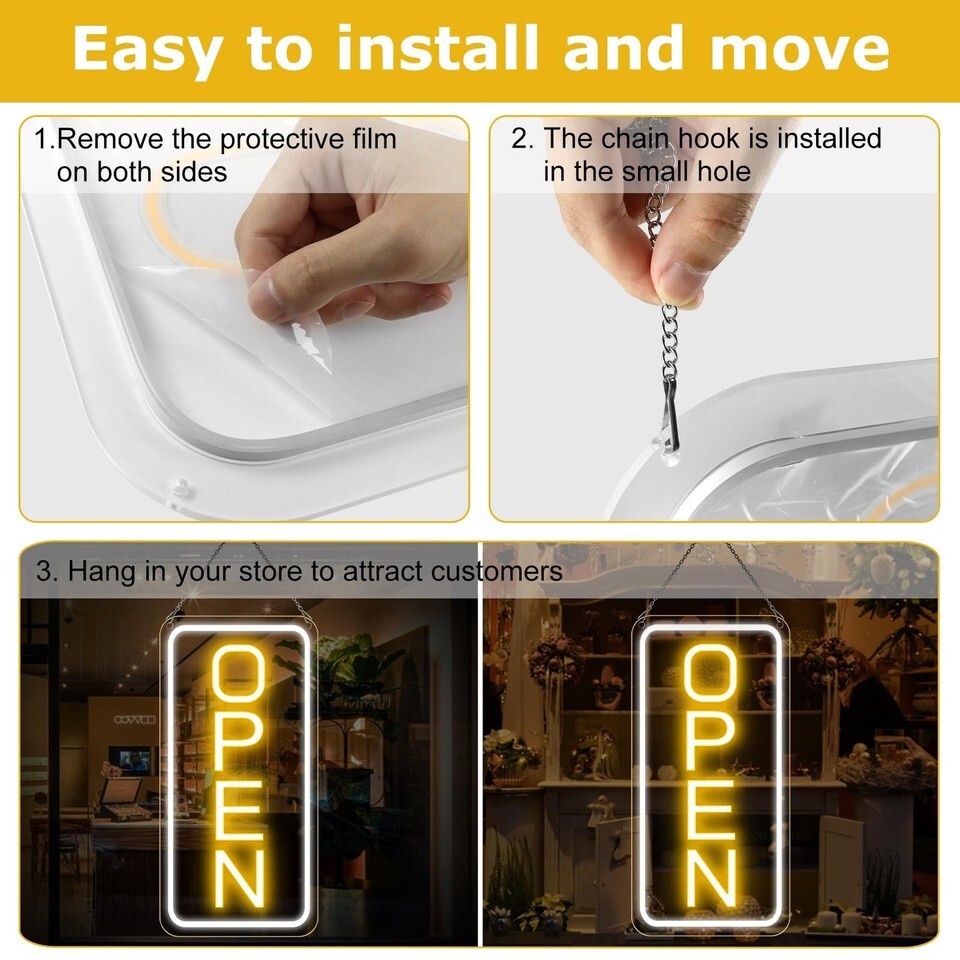 Easy to install and move

1.Remove the protective film on both sides

2. The chain hook is installed in the small hole

3. Hang in your store to attract customers

OPEN

OPEN