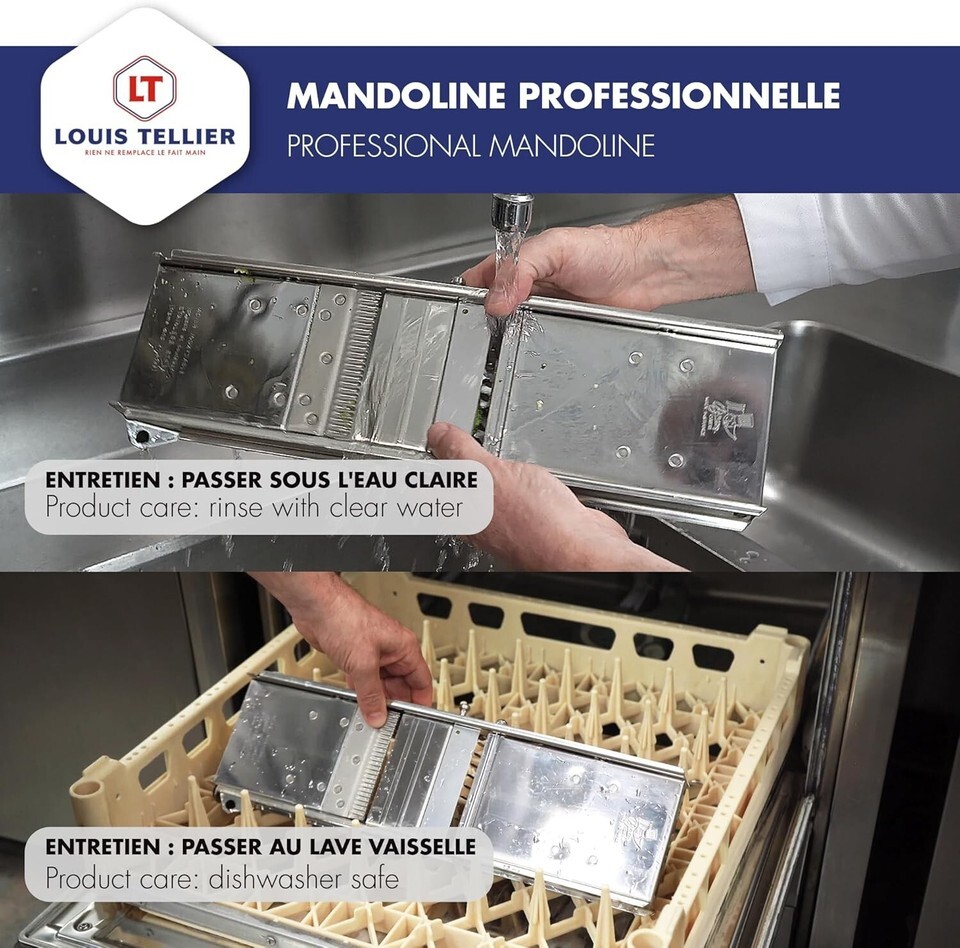 LT
LOUIS TELLIER
RIEN NE REMPLACE LE FAIT MAIN

MANDOLINE PROFESSIONNELLE
PROFESSIONAL MANDOLINE

ENTRETIEN : PASSER SOUS L'EAU CLAIRE
Product care: rinse with clear water

ENTRETIEN : PASSER AU LAVE VAISSELLE
Product care: dishwasher safe