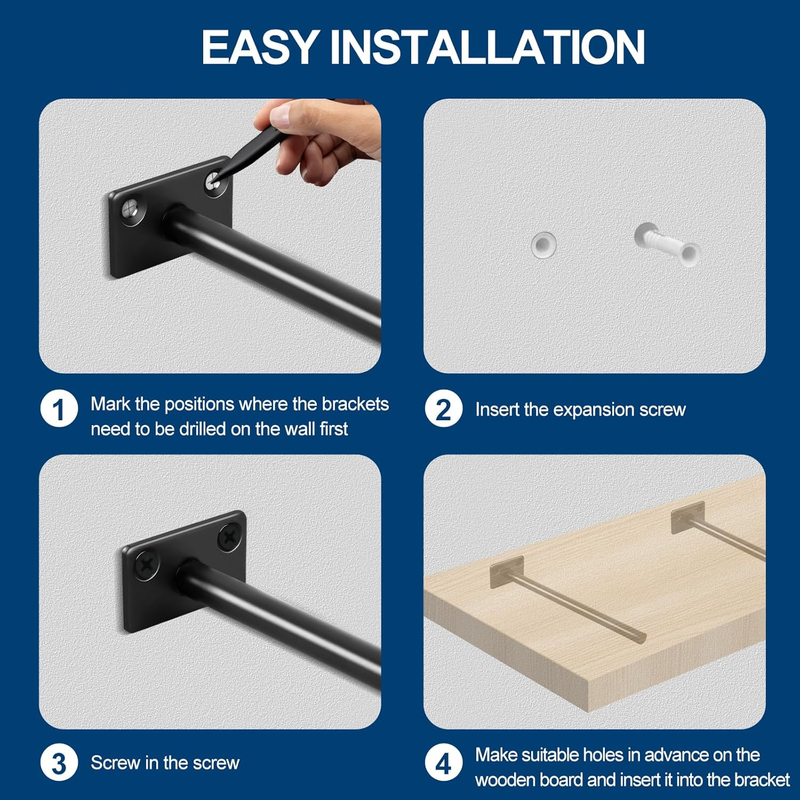 EASY INSTALLATION

1 Mark the positions where the brackets need to be drilled on the wall first

2 Insert the expansion screw

3 Screw in the screw

4 Make suitable holes in advance on the wooden board and insert it into the bracket