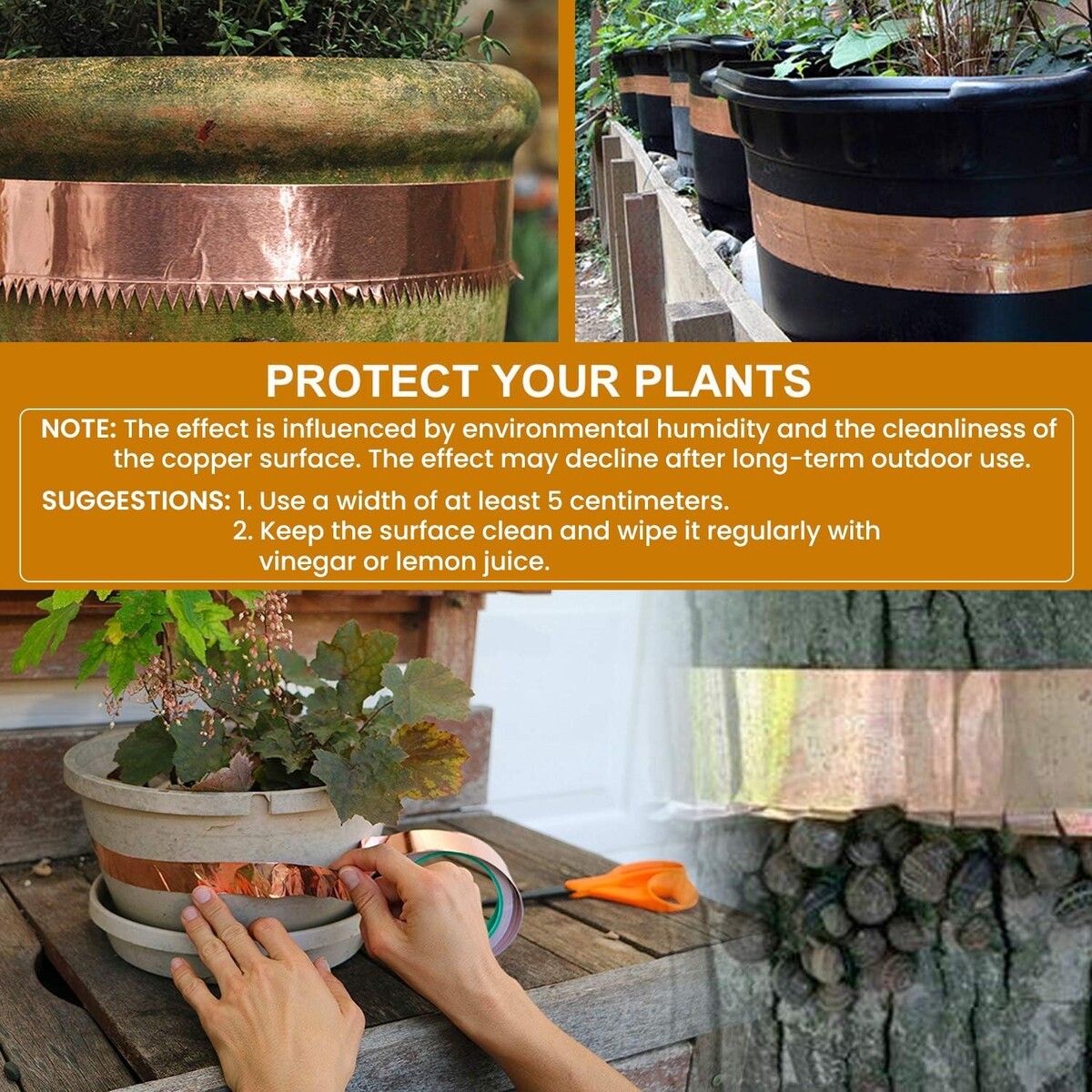 PROTECT YOUR PLANTS

NOTE: The effect is influenced by environmental humidity and the cleanliness of the copper surface. The effect may decline after long-term outdoor use.

SUGGESTIONS: 1. Use a width of at least 5 centimeters.
2. Keep the surface clean and wipe it regularly with vinegar or lemon juice.