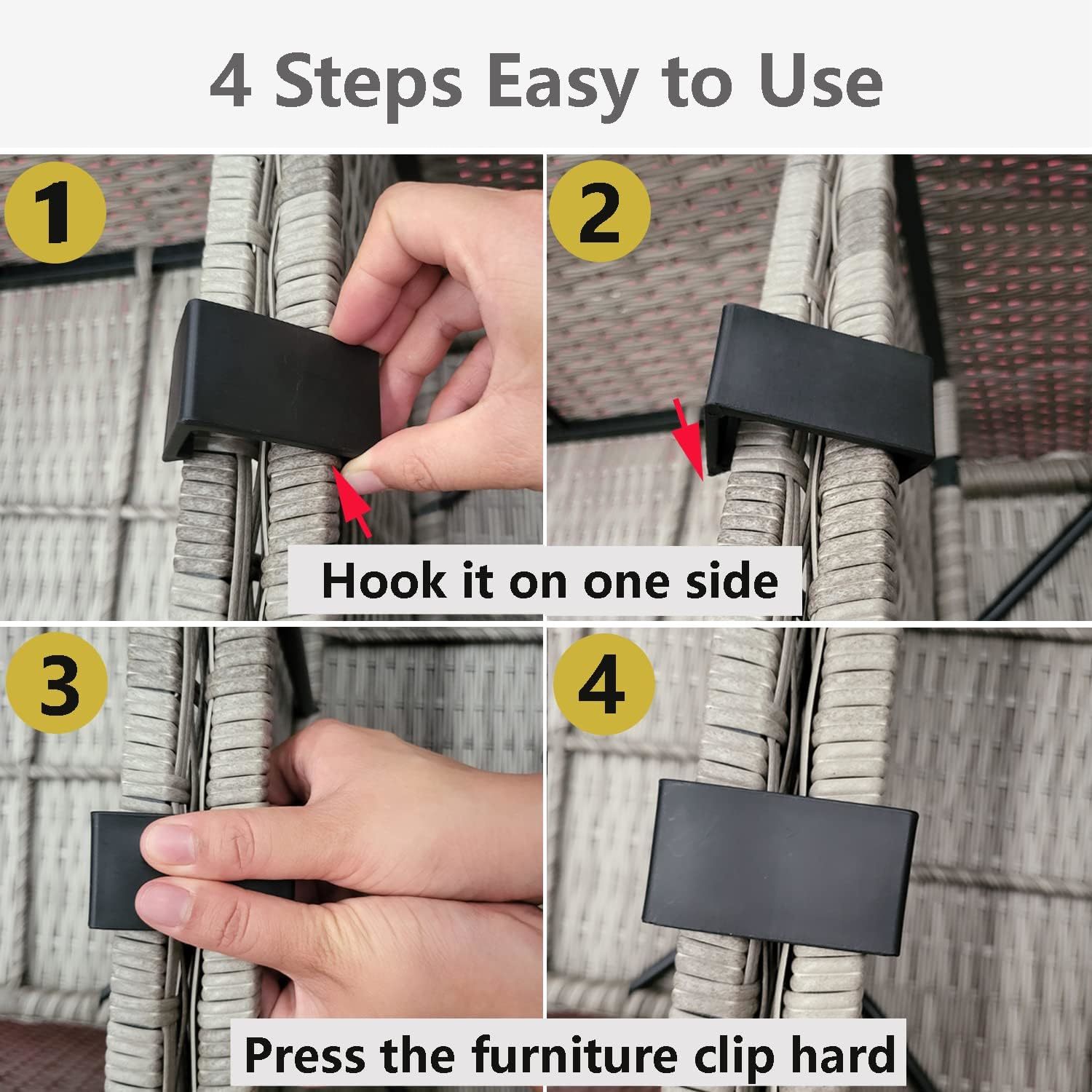 4 Steps Easy to Use

1

2

Hook it on one side

3

4

Press the furniture clip hard