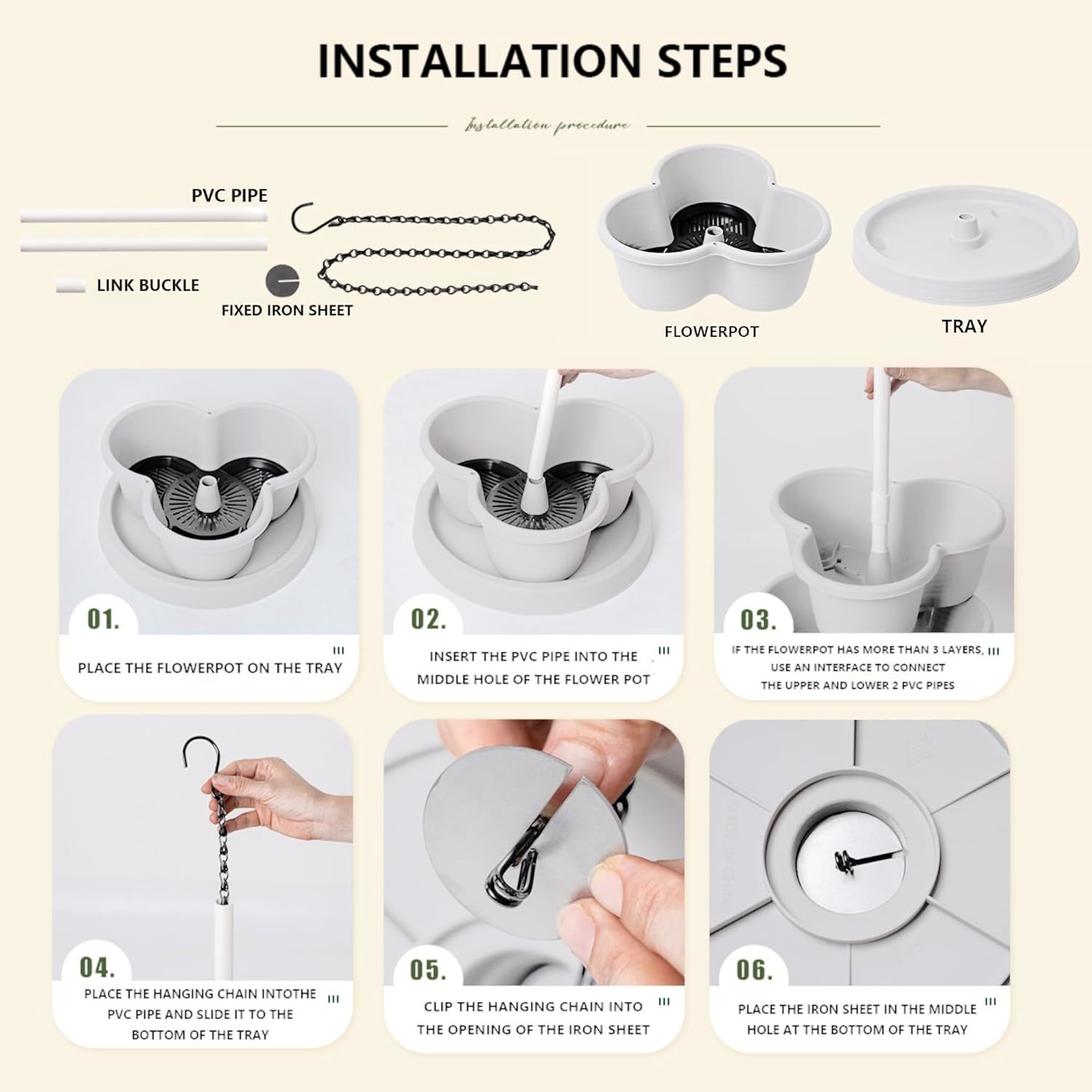 INSTALLATION STEPS

Installation procedure

PVC PIPE

LINK BUCKLE

FIXED IRON SHEET

FLOWERPOT

TRAY

01.

PLACE THE FLOWERPOT ON THE TRAY

02.

INSERT THE PVC PIPE INTO THE MIDDLE HOLE OF THE FLOWER POT

03.

IF THE FLOWERPOT HAS MORE THAN 3 LAYERS, USE AN INTERFACE TO CONNECT THE UPPER AND LOWER 2 PVC PIPES

04.

PLACE THE HANGING CHAIN INTOTHE PVC PIPE AND SLIDE IT TO THE BOTTOM OF THE TRAY

05.

CLIP THE HANGING CHAIN INTO THE OPENING OF THE IRON SHEET

06.

PLACE THE IRON SHEET IN THE MIDDLE HOLE AT THE BOTTOM OF THE TRAY