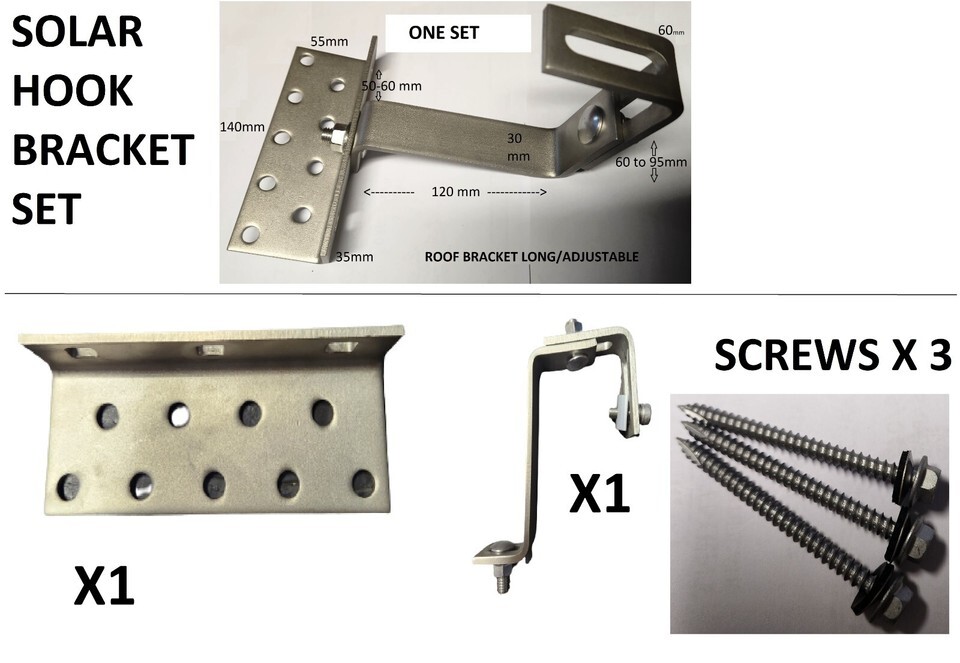 SOLAR HOOK BRACKET SET

ONE SET
55mm
60mm
50-60 mm
140mm
30 mm
60 to 95mm
<---------- 120 mm ----------->
35mm
ROOF BRACKET LONG/ADJUSTABLE

X1

X1

SCREWS X 3