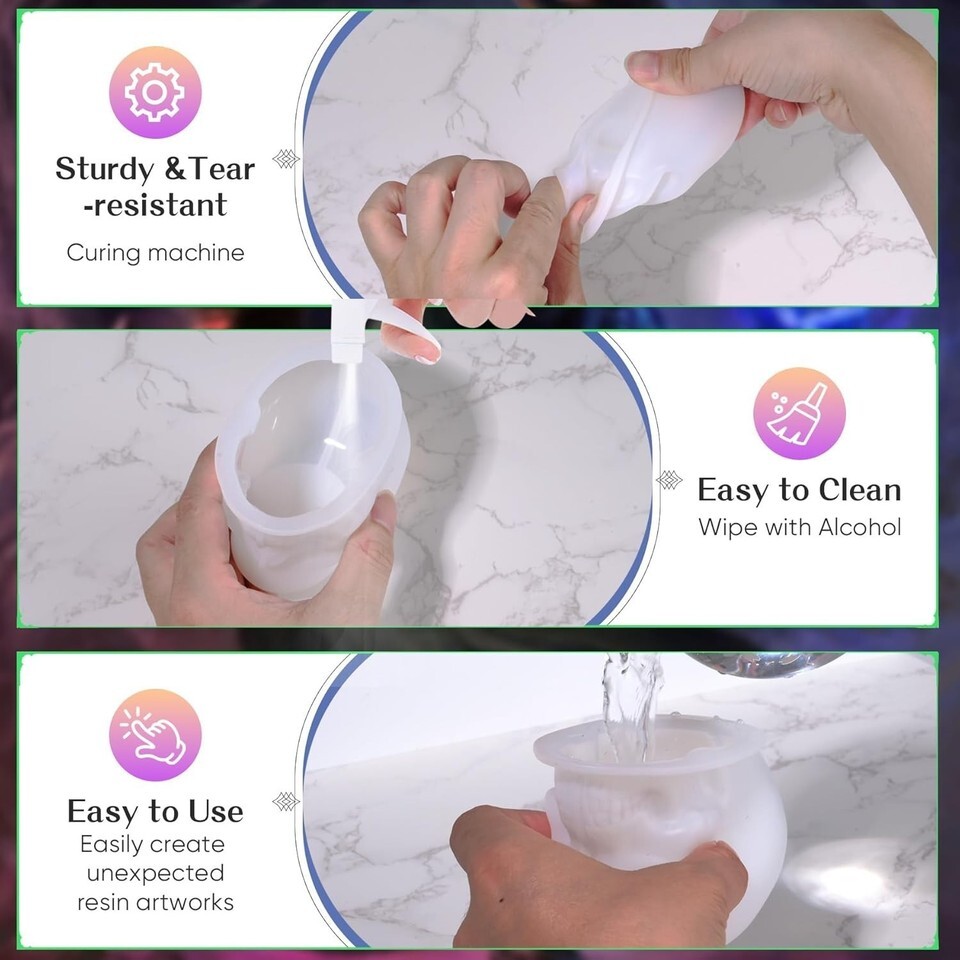 Sturdy &Tear -resistant
Curing machine

Easy to Clean
Wipe with Alcohol

Easy to Use
Easily create unexpected resin artworks