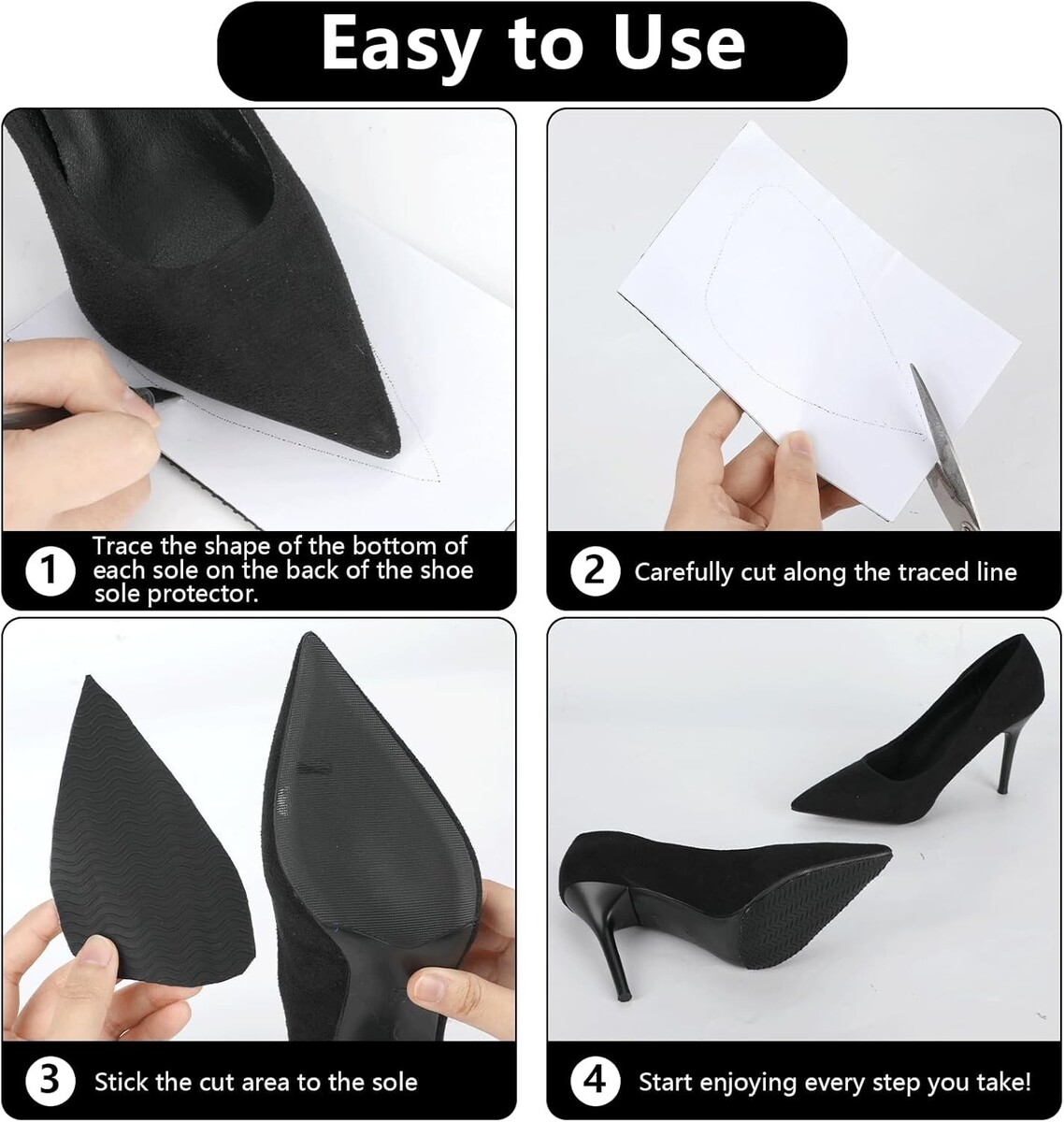 Easy to Use

1 Trace the shape of the bottom of each sole on the back of the shoe sole protector.

2 Carefully cut along the traced line

3 Stick the cut area to the sole

4 Start enjoying every step you take!