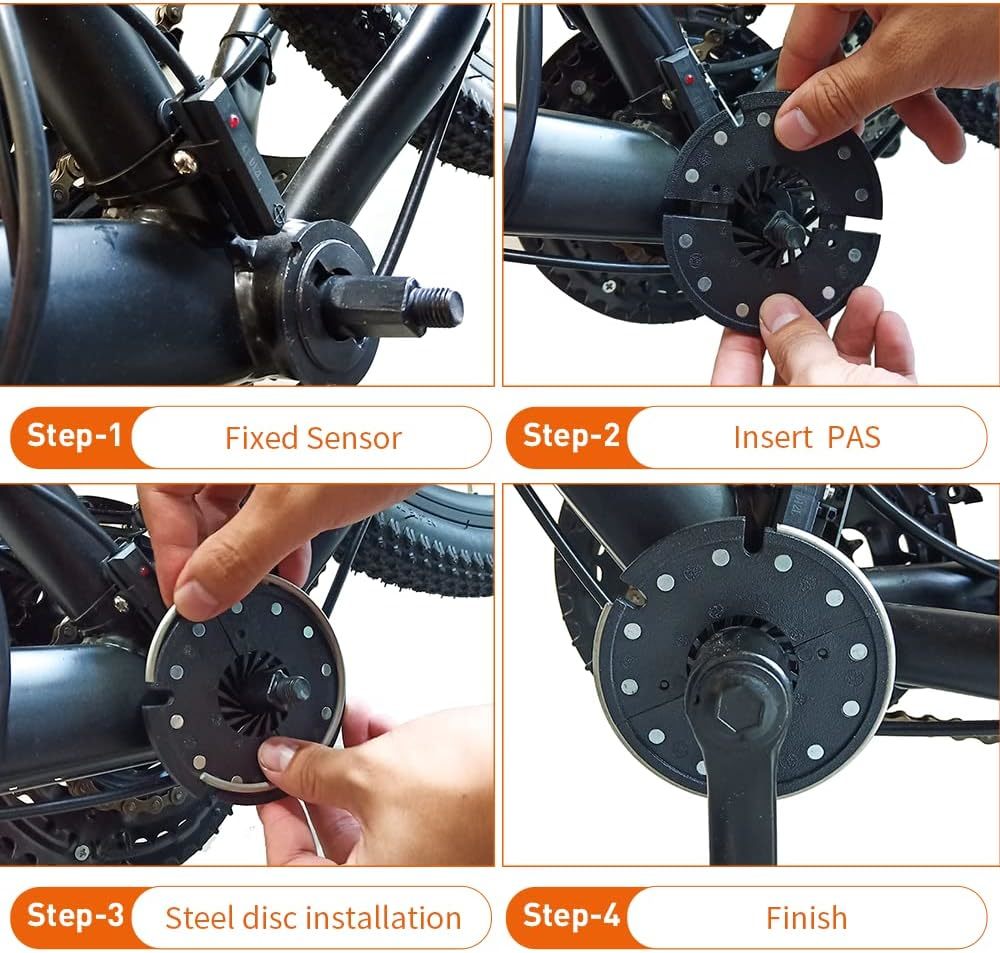 Step-1 Fixed Sensor

Step-2 Insert PAS

Step-3 Steel disc installation

Step-4 Finish