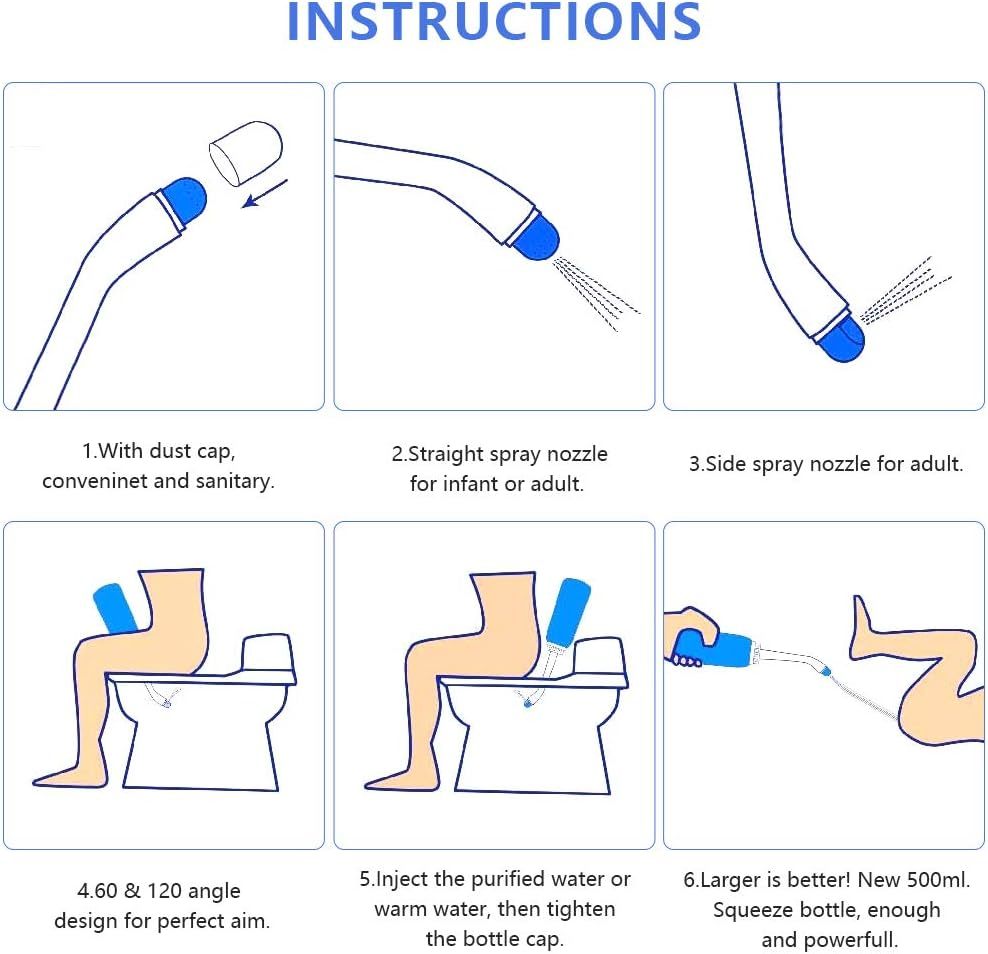 INSTRUCTIONS

1.With dust cap, conveninet and sanitary.

2.Straight spray nozzle for infant or adult.

3.Side spray nozzle for adult.

4.60 & 120 angle design for perfect aim.

5.Inject the purified water or warm water, then tighten the bottle cap.

6.Larger is better! New 500ml. Squeeze bottle, enough and powerfull.