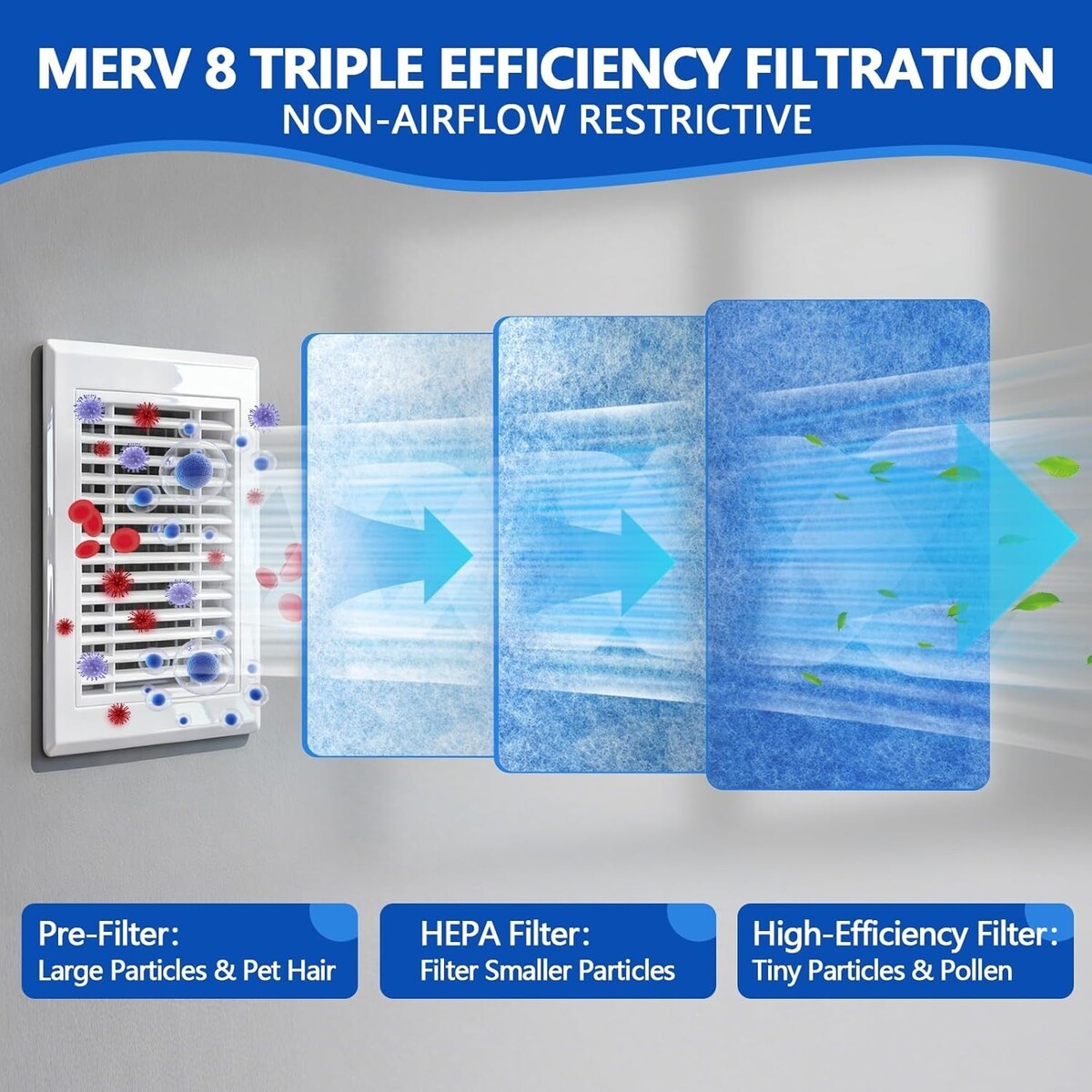 MERV 8 TRIPLE EFFICIENCY FILTRATION
NON-AIRFLOW RESTRICTIVE

Pre-Filter:
Large Particles & Pet Hair

HEPA Filter:
Filter Smaller Particles

High-Efficiency Filter:
Tiny Particles & Pollen