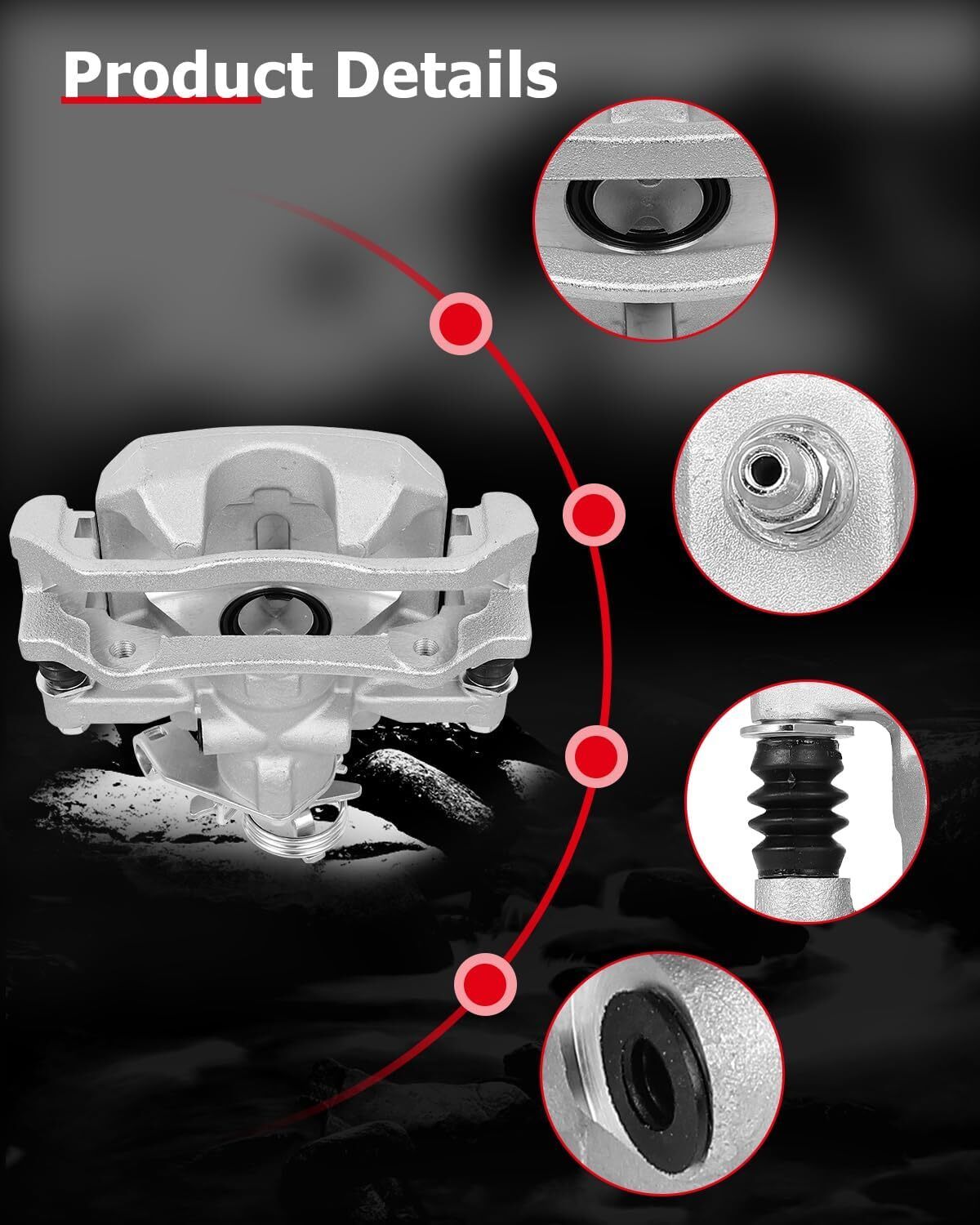 Product Details