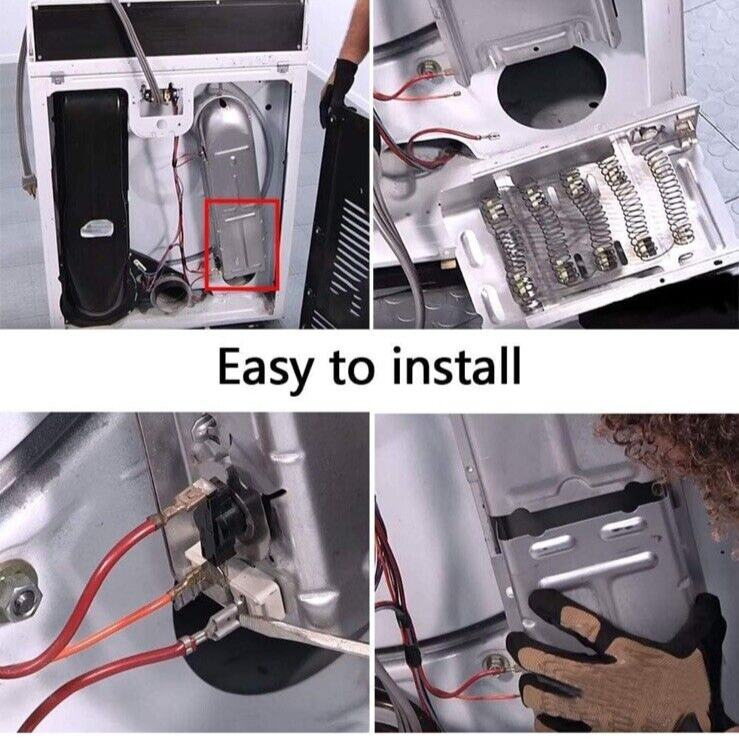 Easy to install