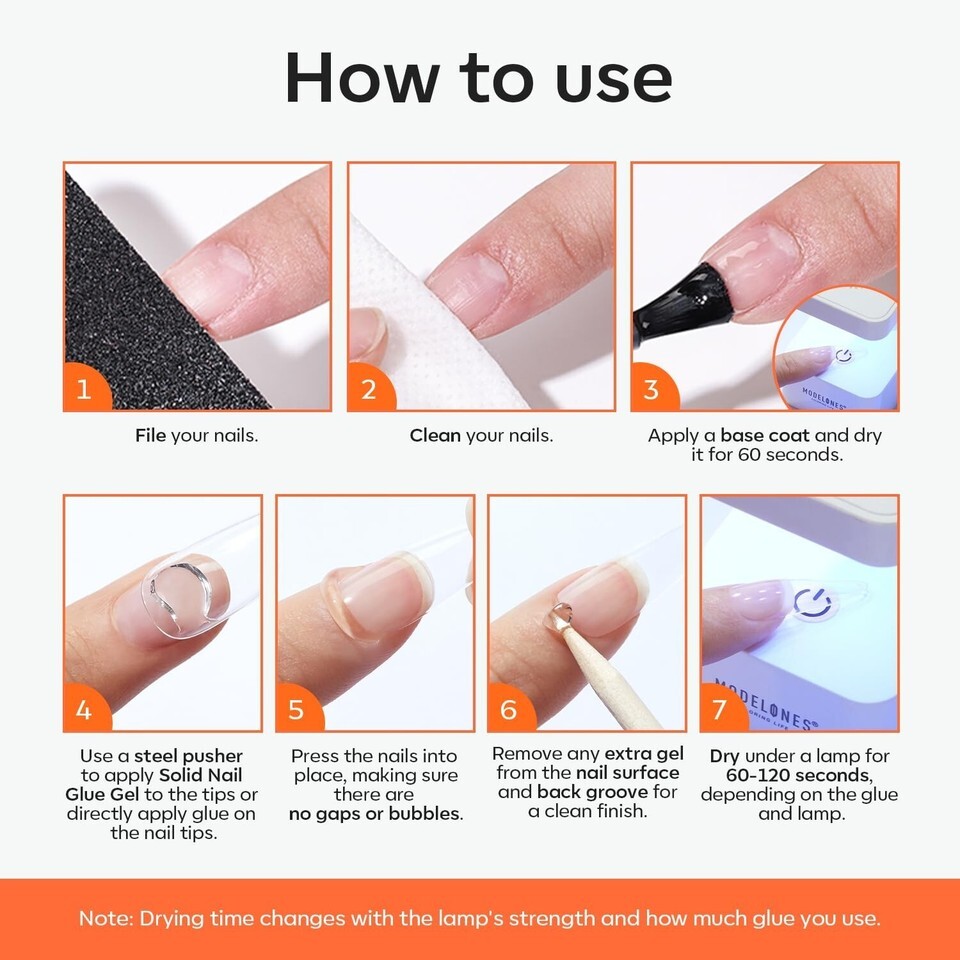 How to use

1

File your nails.

2

Clean your nails.

3

MODELONES

Apply a base coat and dry it for 60 seconds.

4

Use a steel pusher to apply Solid Nail Glue Gel to the tips or directly apply glue on the nail tips.

5

Press the nails into place, making sure there are no gaps or bubbles.

6

Remove any extra gel from the nail surface and back groove for a clean finish.

7

MODELONES

Dry under a lamp for 60-120 seconds, depending on the glue and lamp.

Note: Drying time changes with the lamp's strength and how much glue you use.