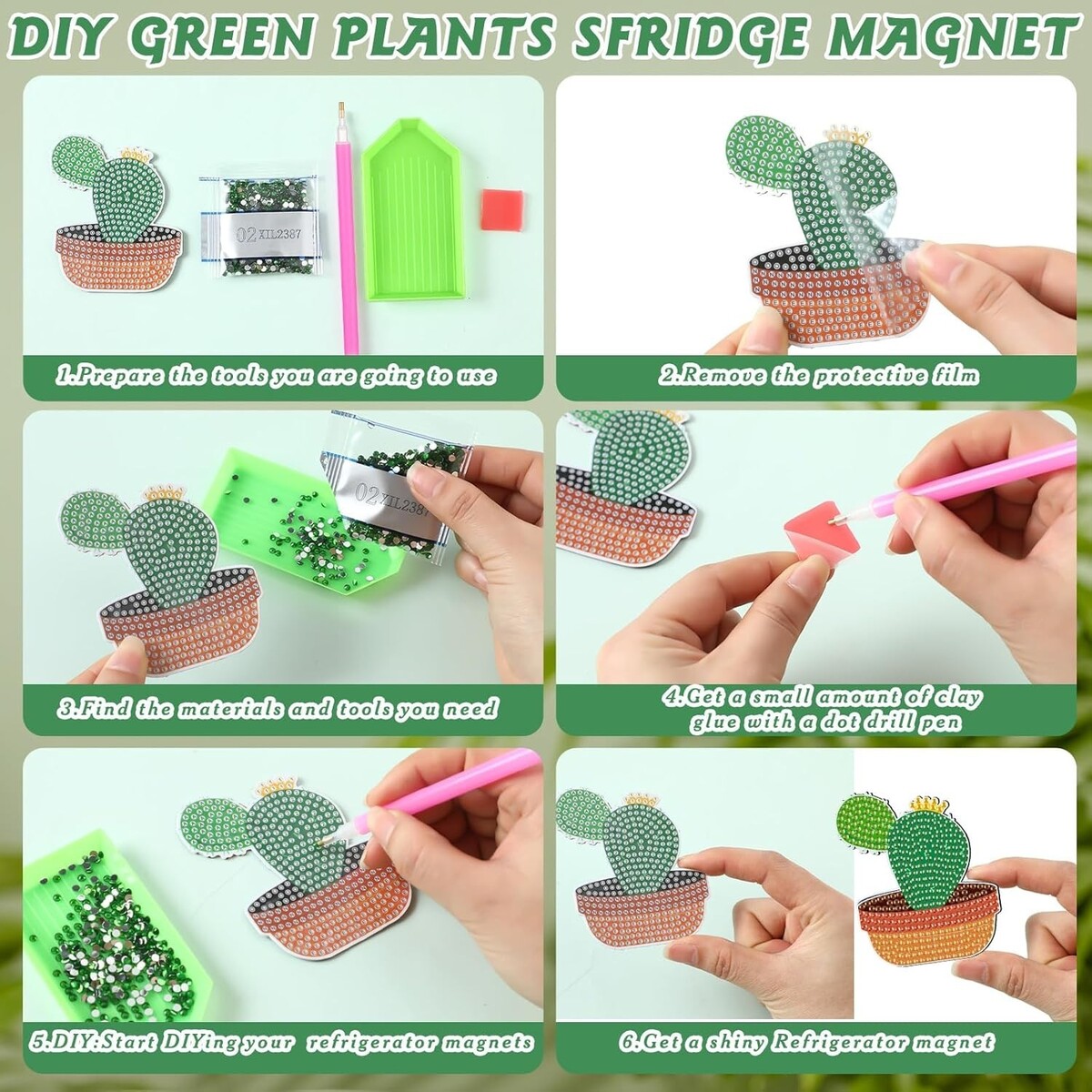 DIY GREEN PLANTS SFRIDGE MAGNET

02 XIL2387

1.Prepare the tools you are going to use

2.Remove the protective film

02 XIL2387

3.Find the materials and tools you need

4.Get a small amount of clay glue with a dot drill pen

5.DIY:Start DIYing your refrigerator magnets

6.Get a shiny Refrigerator magnet