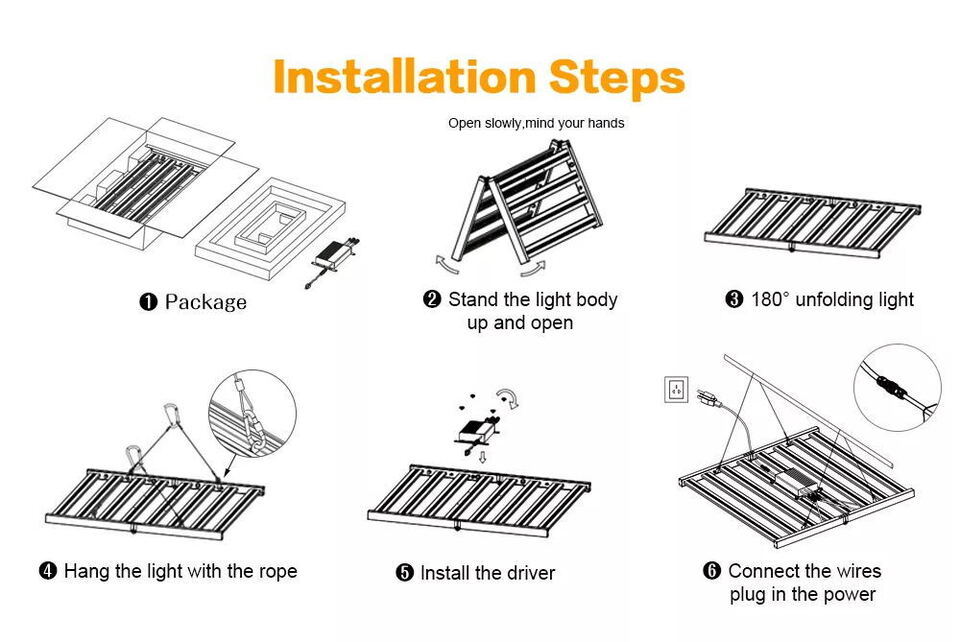 Installation Steps

Open slowly,mind your hands

❶ Package

❷ Stand the light body up and open

❸ 180° unfolding light

❹ Hang the light with the rope

❺ Install the driver

❻ Connect the wires plug in the power