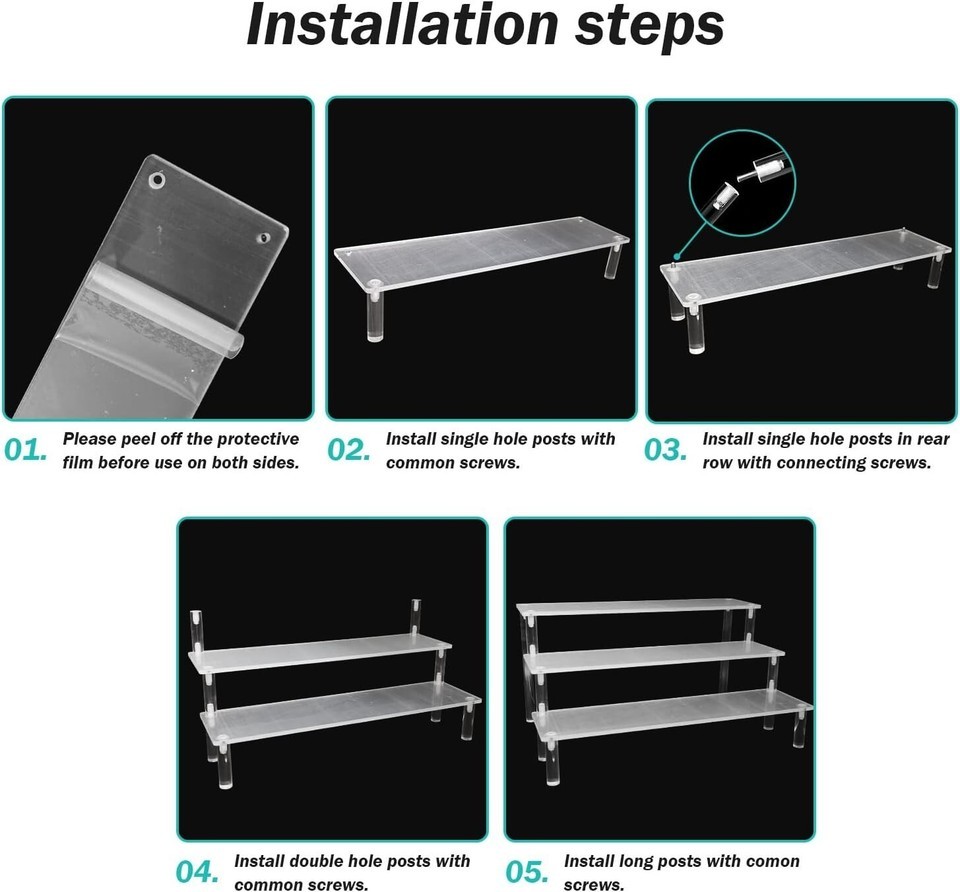 Installation steps

01. Please peel off the protective film before use on both sides.

02. Install single hole posts with common screws.

03. Install single hole posts in rear row with connecting screws.

04. Install double hole posts with common screws.

05. Install long posts with comon screws.