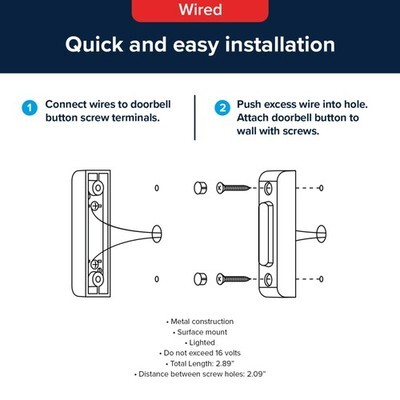 Wired

Quick and easy installation

1 Connect wires to doorbell button screw terminals.

2 Push excess wire into hole. Attach doorbell button to wall with screws.

• Metal construction
• Surface mount
• Lighted
• Do not exceed 16 volts
• Total Length: 2.89"
• Distance between screw holes: 2.09"