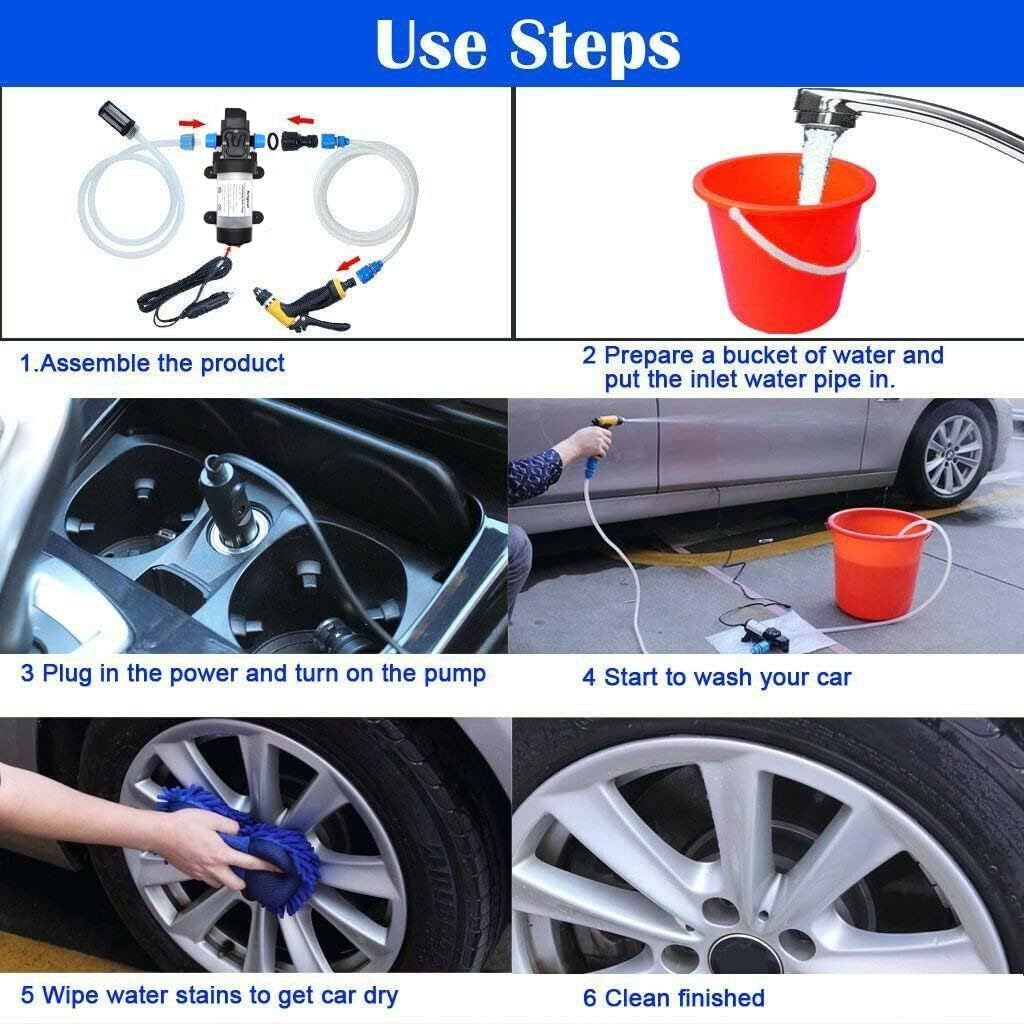 Use Steps

1.Assemble the product

2 Prepare a bucket of water and put the inlet water pipe in.

3 Plug in the power and turn on the pump

4 Start to wash your car

5 Wipe water stains to get car dry

6 Clean finished