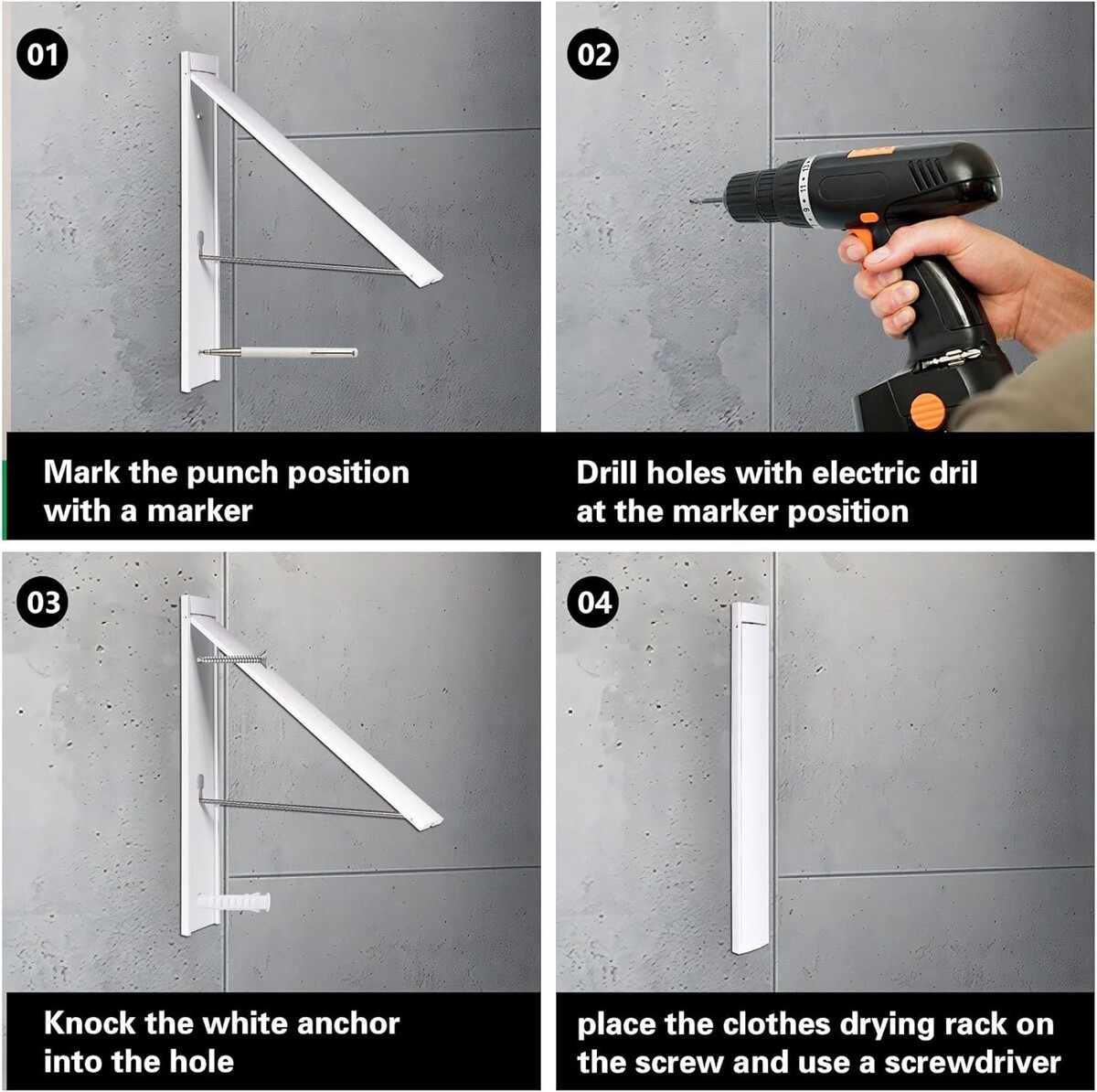 01

Mark the punch position with a marker

02

Drill holes with electric dril at the marker position

03

Knock the white anchor into the hole

04

place the clothes drying rack on the screw and use a screwdriver