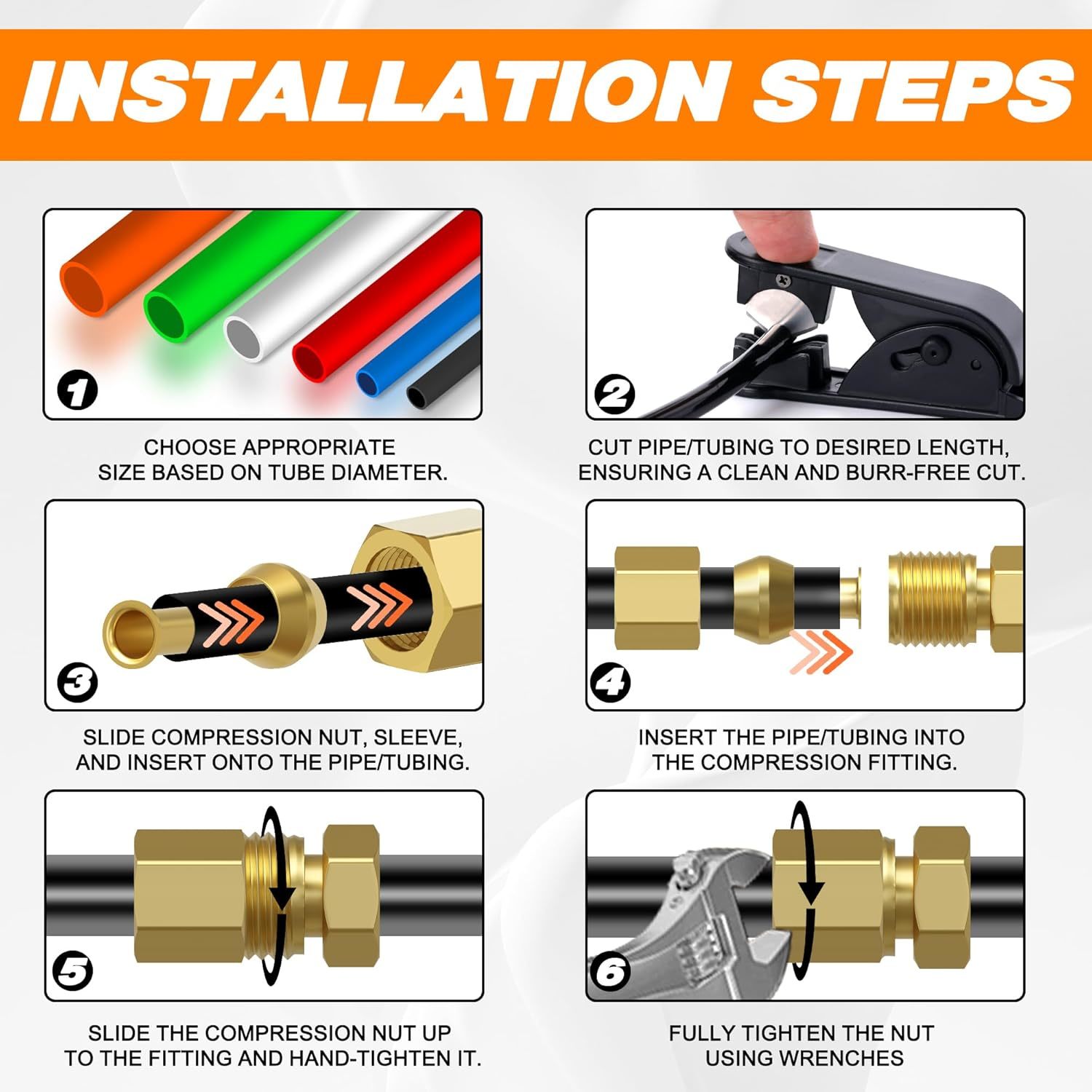 INSTALLATION STEPS

1

CHOOSE APPROPRIATE SIZE BASED ON TUBE DIAMETER.

2

CUT PIPE/TUBING TO DESIRED LENGTH, ENSURING A CLEAN AND BURR-FREE CUT.

3

SLIDE COMPRESSION NUT, SLEEVE, AND INSERT ONTO THE PIPE/TUBING.

4

INSERT THE PIPE/TUBING INTO THE COMPRESSION FITTING.

5

SLIDE THE COMPRESSION NUT UP TO THE FITTING AND HAND-TIGHTEN IT.

6

FULLY TIGHTEN THE NUT USING WRENCHES