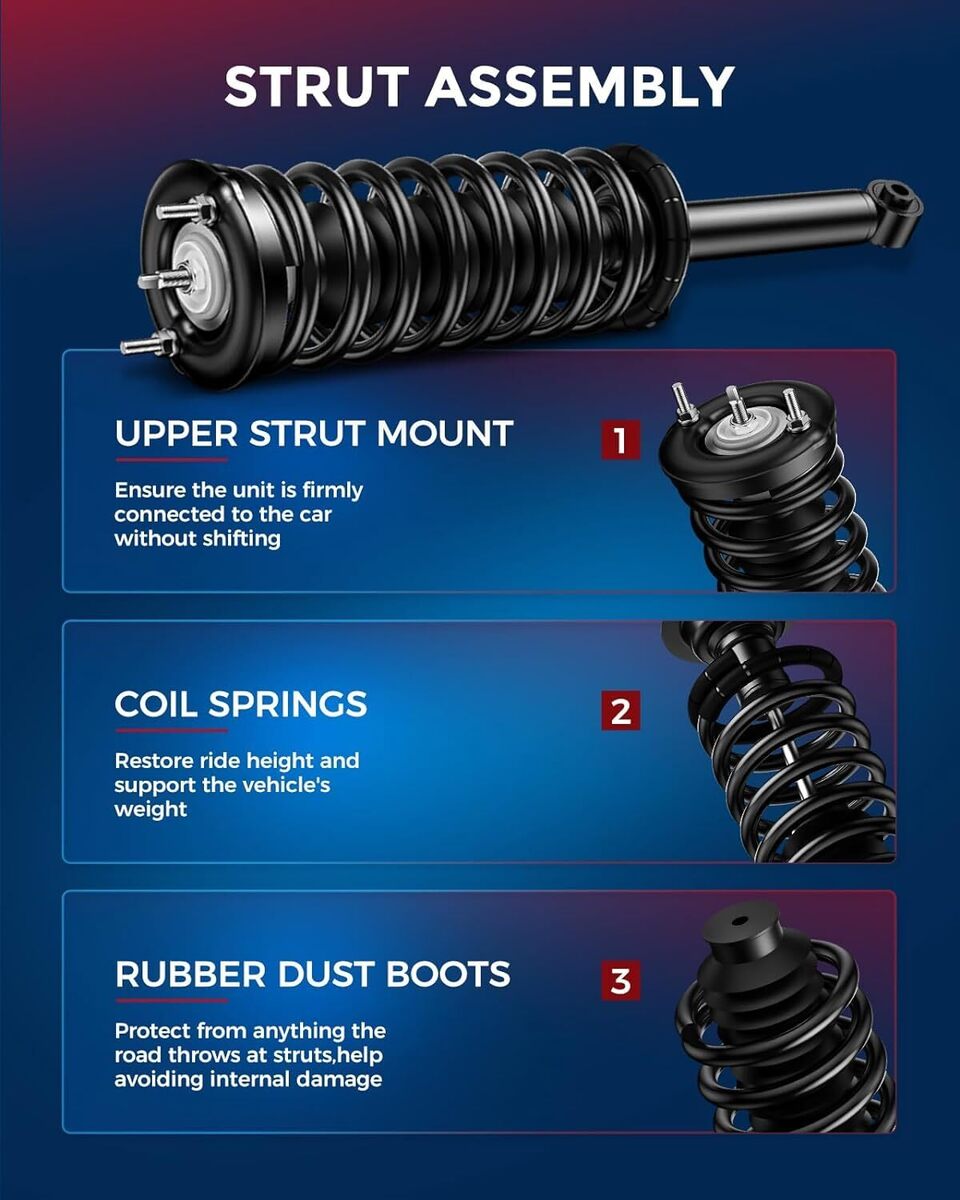 STRUT ASSEMBLY

UPPER STRUT MOUNT

1

Ensure the unit is firmly connected to the car without shifting

COIL SPRINGS

2

Restore ride height and support the vehicle's weight

RUBBER DUST BOOTS

3

Protect from anything the road throws at struts,help avoiding internal damage