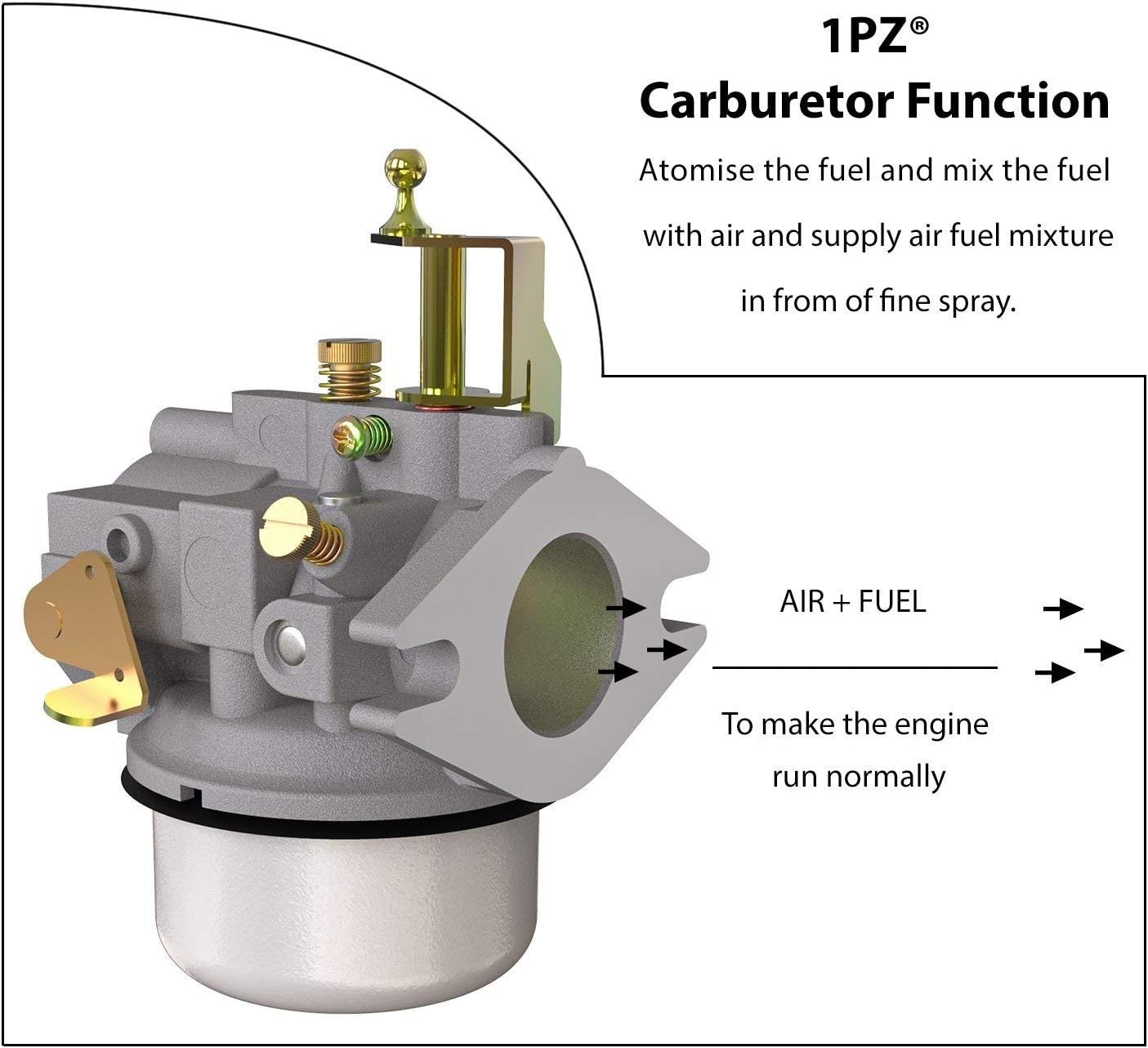 1PZ®
Carburetor Function

Atomise the fuel and mix the fuel with air and supply air fuel mixture in from of fine spray.

AIR + FUEL

To make the engine run normally