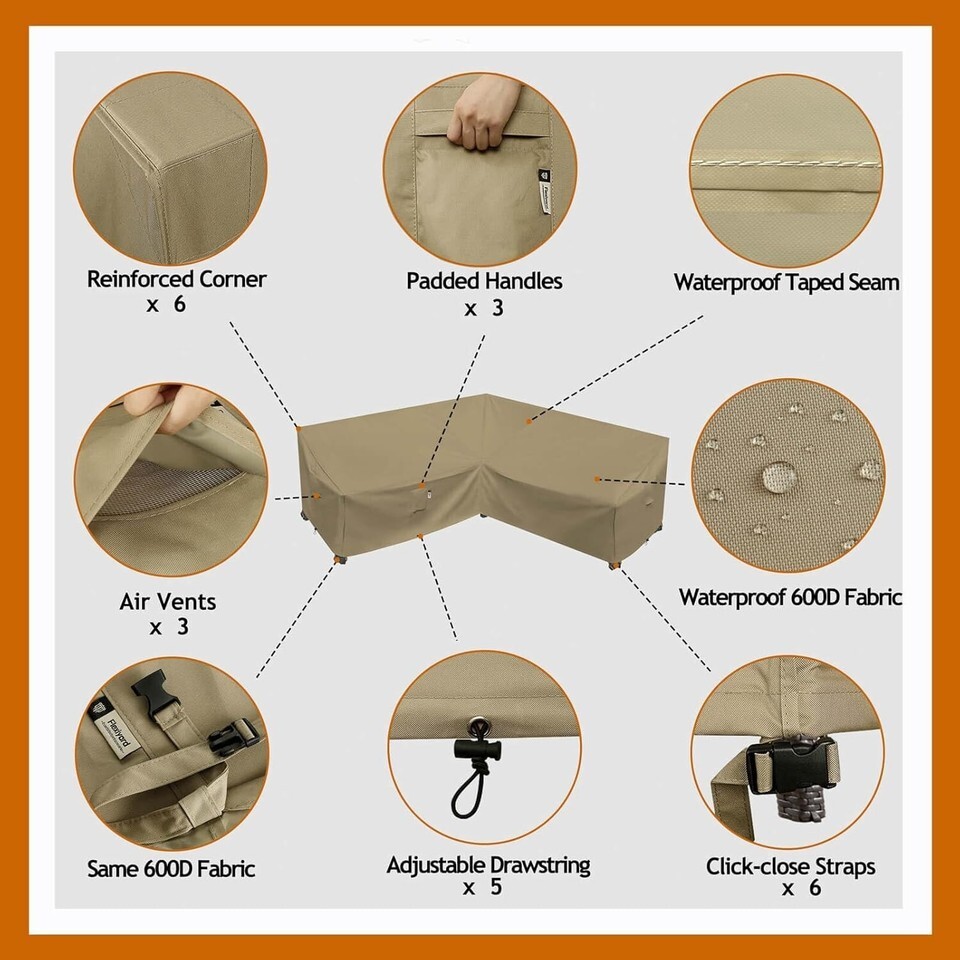 Reinforced Corner
x 6

Padded Handles
x 3

Waterproof Taped Seam

Air Vents
x 3

Waterproof 600D Fabric

Flexiyard

Same 600D Fabric

Adjustable Drawstring
x 5

Click-close Straps
x 6