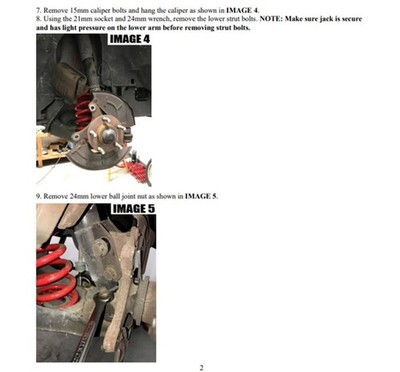 7. Remove 15mm caliper bolts and hang the caliper as shown in IMAGE 4.
8. Using the 21mm socket and 24mm wrench, remove the lower strut bolts. NOTE: Make sure jack is secure and has light pressure on the lower arm before removing strut bolts.

IMAGE 4

9. Remove 24mm lower ball joint nut as shown in IMAGE 5.

IMAGE 5

2