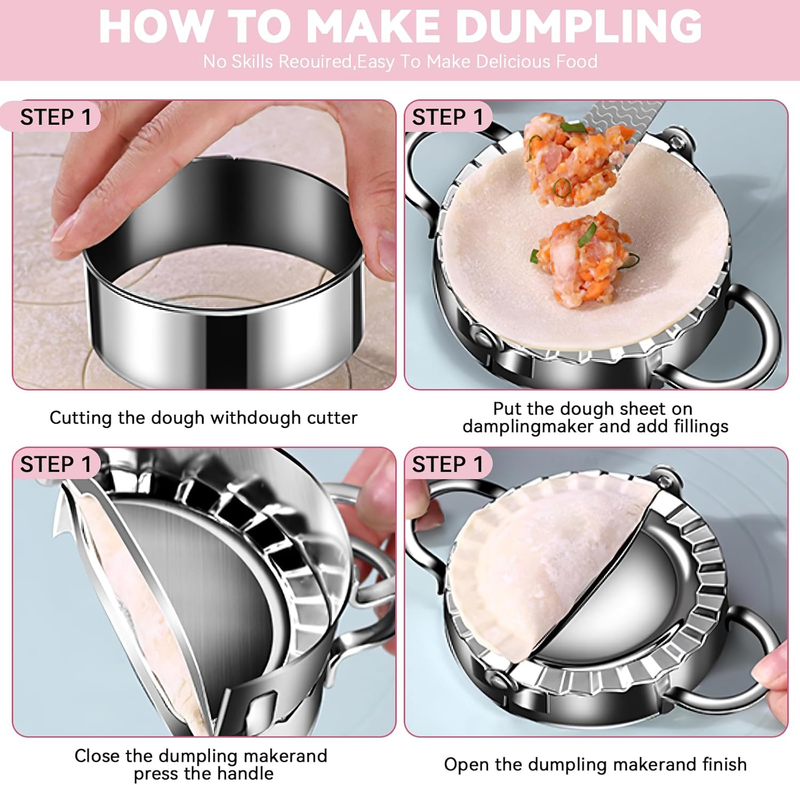 HOW TO MAKE DUMPLING
No Skills Reouired,Easy To Make Delicious Food

STEP 1
Cutting the dough withdough cutter

STEP 1
Put the dough sheet on damplingmaker and add fillings

STEP 1
Close the dumpling makerand press the handle

STEP 1
Open the dumpling makerand finish