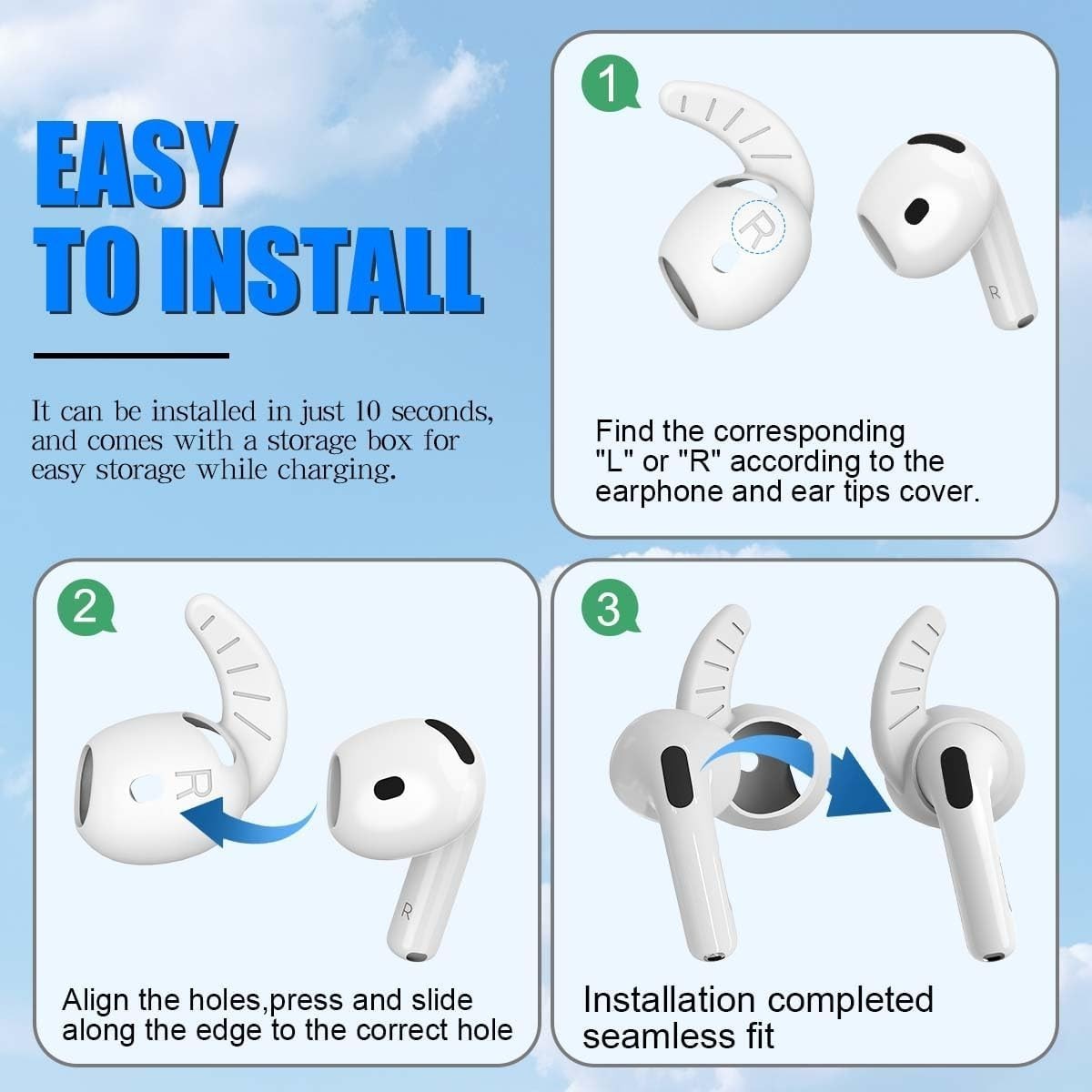 EASY TO INSTALL

It can be installed in just 10 seconds, and comes with a storage box for easy storage while charging.

1

R

R

Find the corresponding "L" or "R" according to the earphone and ear tips cover.

2

R

R

Align the holes,press and slide along the edge to the correct hole

3

Installation completed seamless fit