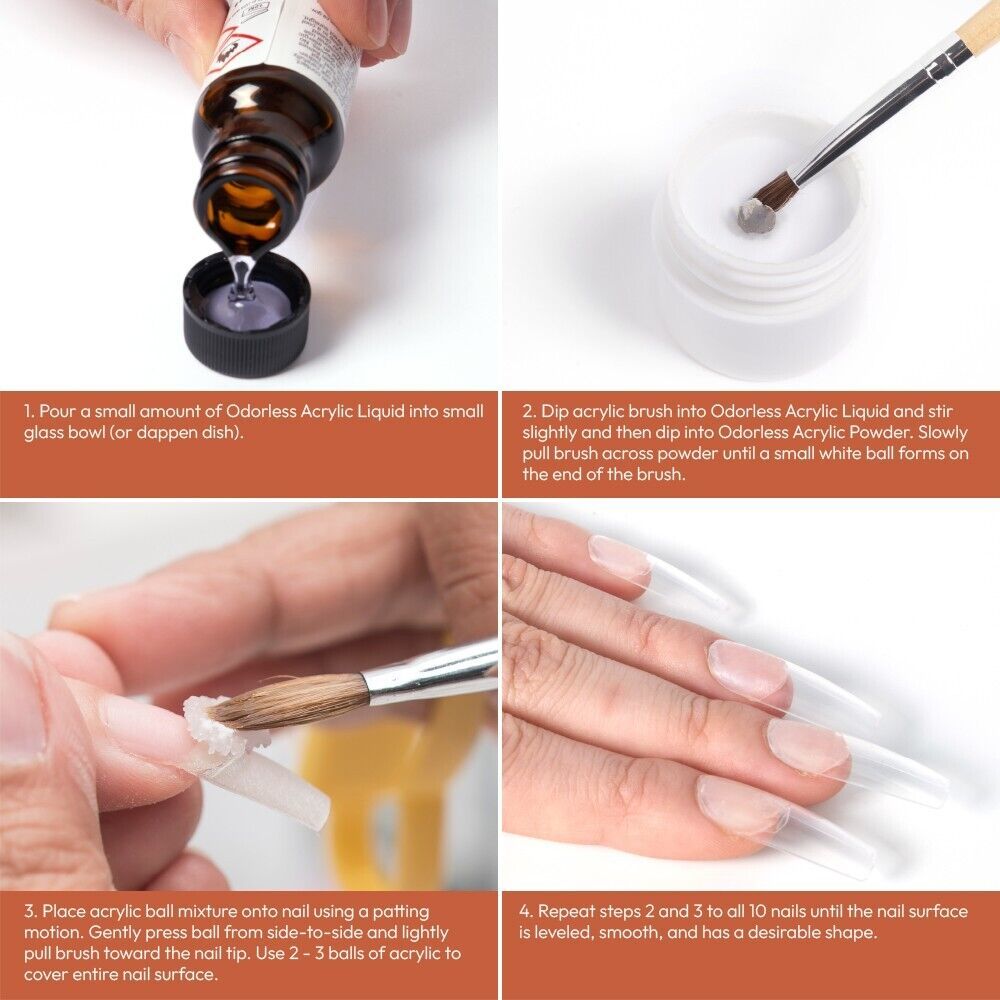 1. Pour a small amount of Odorless Acrylic Liquid into small glass bowl (or dappen dish).

2. Dip acrylic brush into Odorless Acrylic Liquid and stir slightly and then dip into Odorless Acrylic Powder. Slowly pull brush across powder until a small white ball forms on the end of the brush.

3. Place acrylic ball mixture onto nail using a patting motion. Gently press ball from side-to-side and lightly pull brush toward the nail tip. Use 2 - 3 balls of acrylic to cover entire nail surface.

4. Repeat steps 2 and 3 to all 10 nails until the nail surface is leveled, smooth, and has a desirable shape.