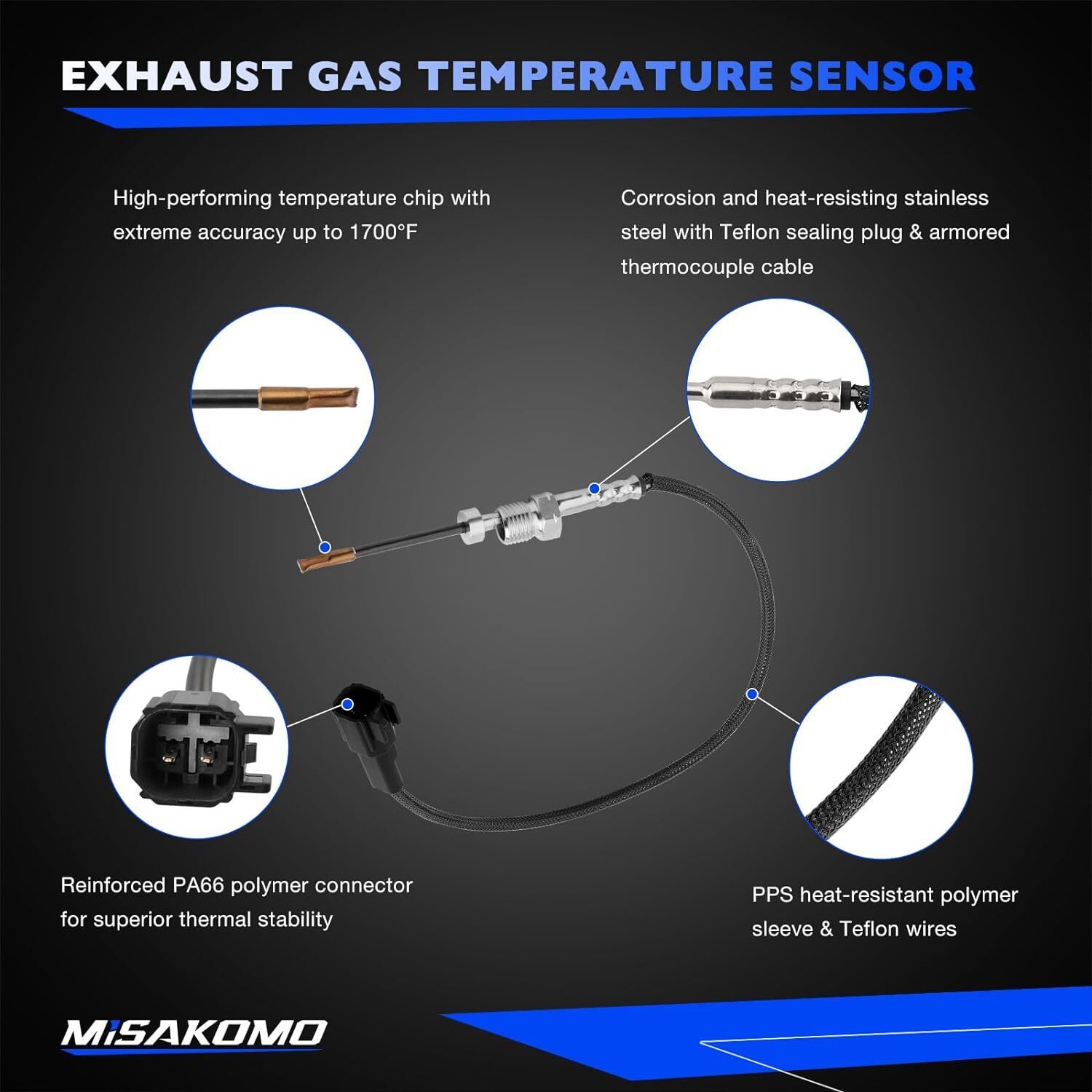 EXHAUST GAS TEMPERATURE SENSOR

High-performing temperature chip with extreme accuracy up to 1700°F

Corrosion and heat-resisting stainless steel with Teflon sealing plug & armored thermocouple cable

Reinforced PA66 polymer connector for superior thermal stability

PPS heat-resistant polymer sleeve & Teflon wires

MiSAKOMO