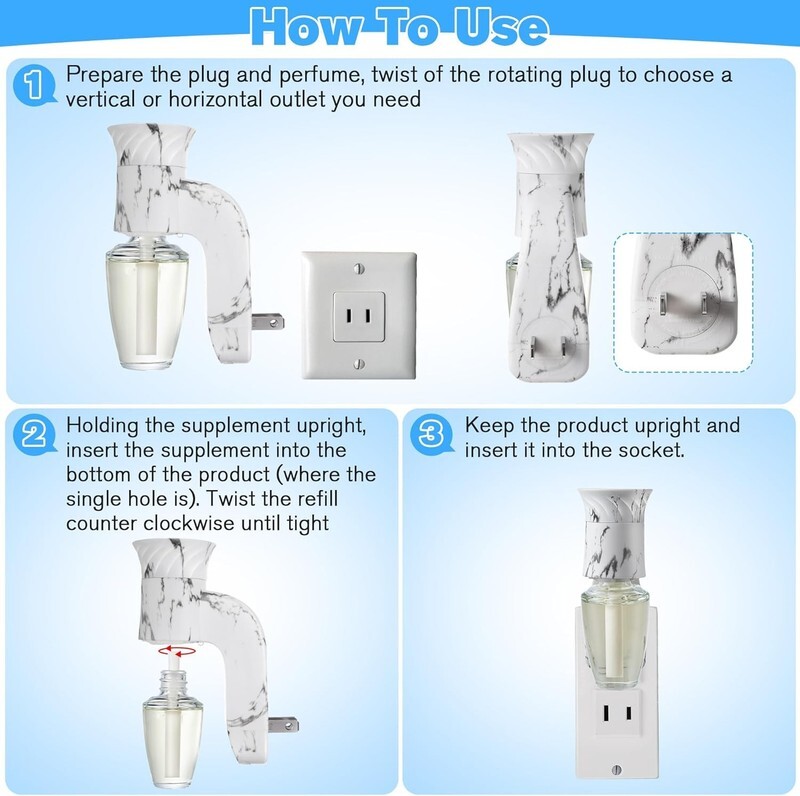 How To Use

1 Prepare the plug and perfume, twist of the rotating plug to choose a vertical or horizontal outlet you need

2 Holding the supplement upright, insert the supplement into the bottom of the product (where the single hole is). Twist the refill counter clockwise until tight

3 Keep the product upright and insert it into the socket.