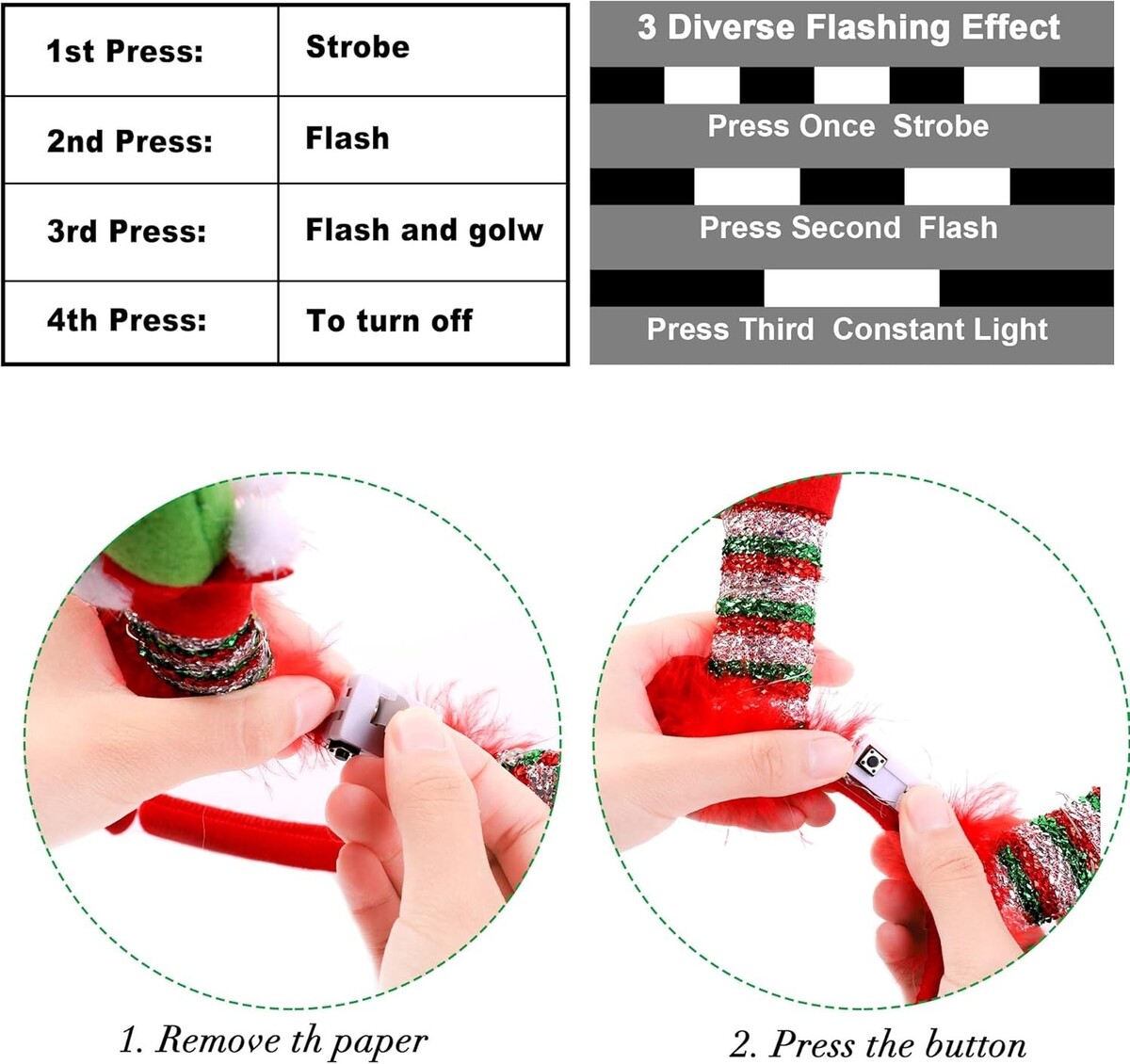 | 1st Press: | Strobe |
|---|---|
| 2nd Press: | Flash |
| 3rd Press: | Flash and golw |
| 4th Press: | To turn off |

3 Diverse Flashing Effect

Press Once Strobe

Press Second Flash

Press Third Constant Light

1. Remove th paper

2. Press the button