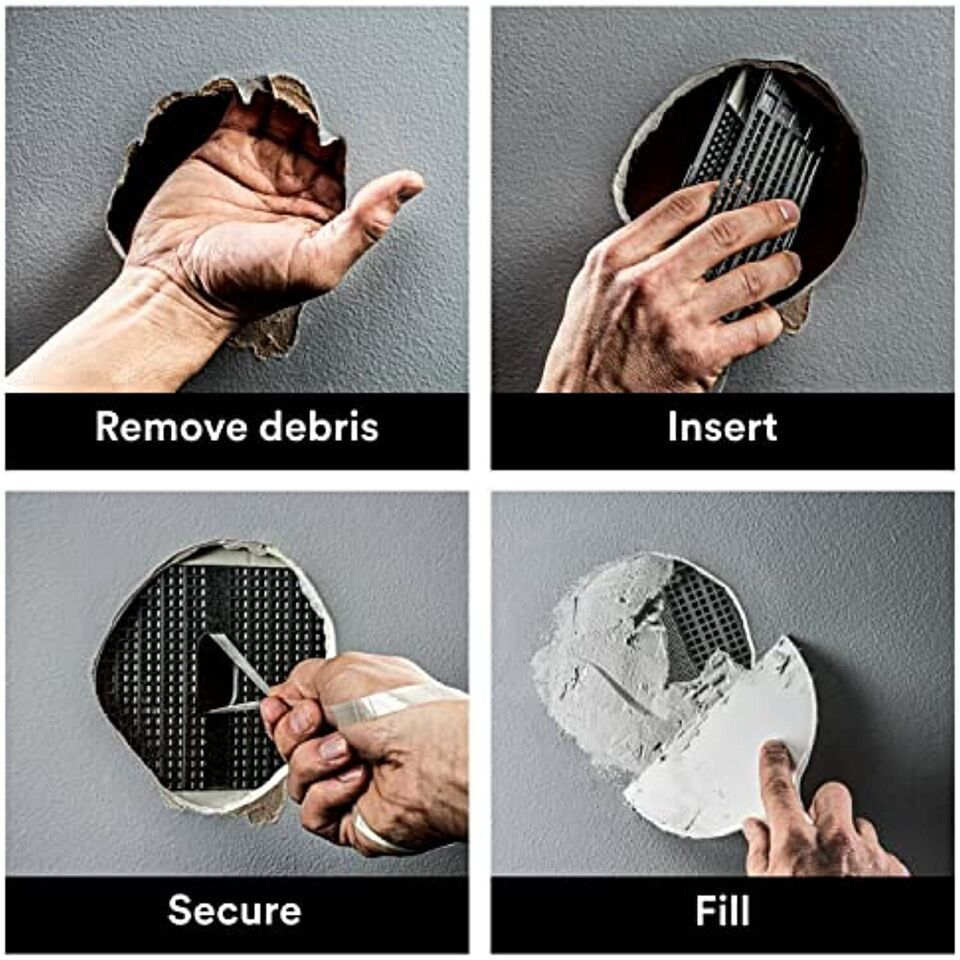 Remove debris

Insert

Secure

Fill