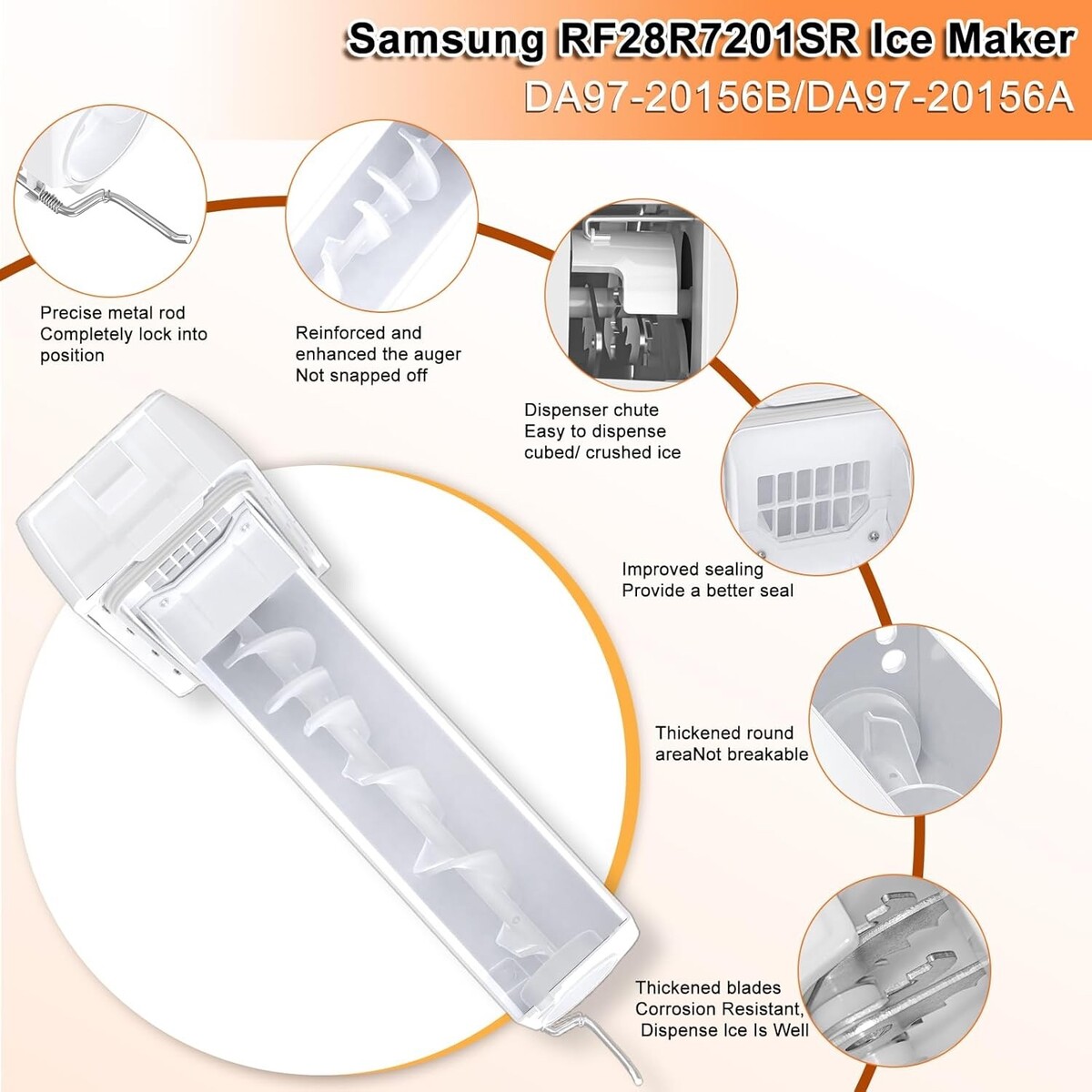 Samsung RF28R7201SR Ice Maker
DA97-20156B/DA97-20156A

Precise metal rod
Completely lock into position

Reinforced and enhanced the auger
Not snapped off

Dispenser chute
Easy to dispense cubed/ crushed ice

Improved sealing
Provide a better seal

Thickened round areaNot breakable

Thickened blades
Corrosion Resistant,
Dispense Ice Is Well