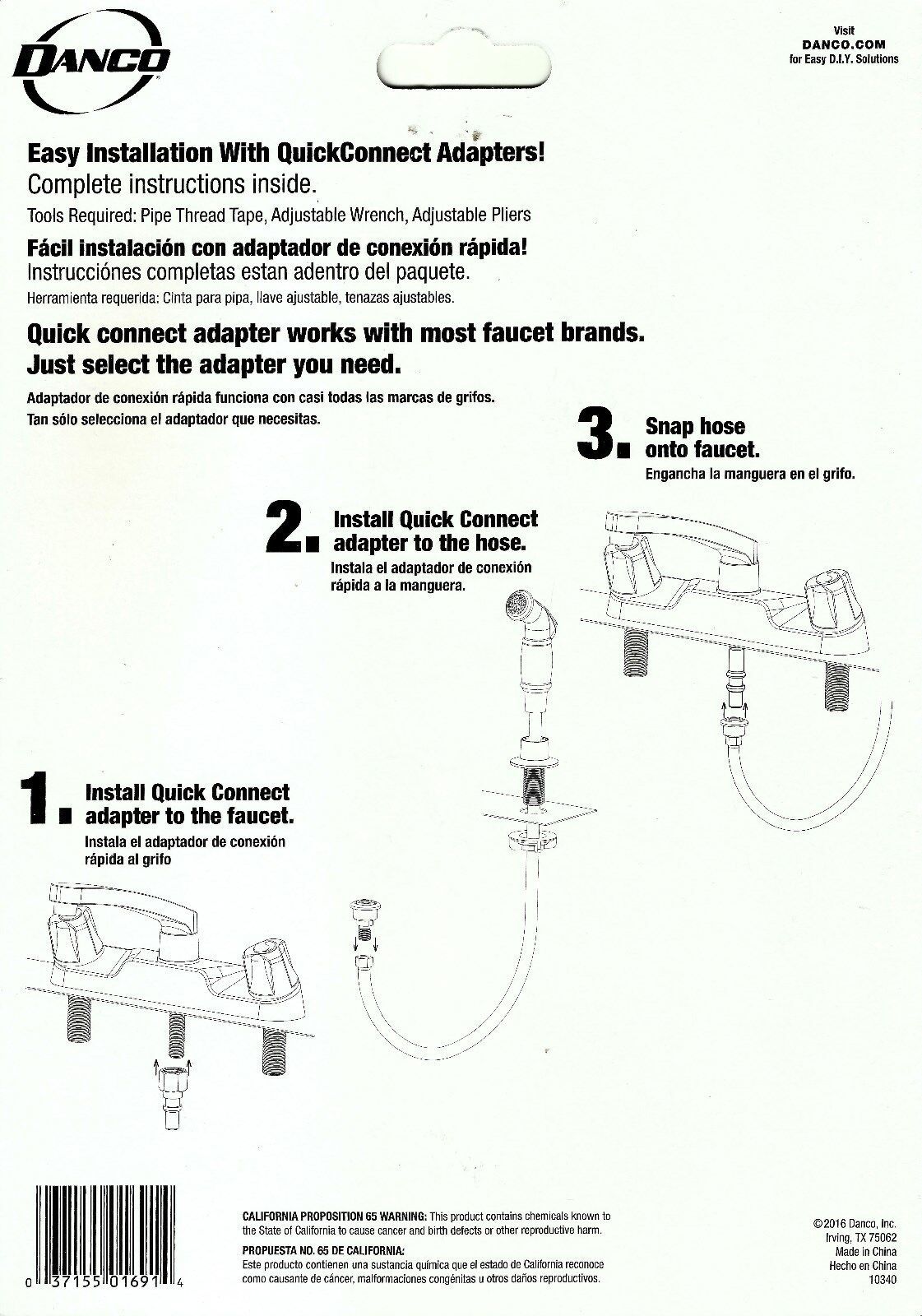 DANCO

Visit
DANCO.COM
for Easy D.I.Y. Solutions

Easy Installation With QuickConnect Adapters!
Complete instructions inside.
Tools Required: Pipe Thread Tape, Adjustable Wrench, Adjustable Pliers

Fácil instalación con adaptador de conexión rápida!
Instrucciónes completas estan adentro del paquete.
Herramienta requerida: Cinta para pipa, llave ajustable, tenazas ajustables.

Quick connect adapter works with most faucet brands.
Just select the adapter you need.

Adaptador de conexión rápida funciona con casi todas las marcas de grifos.
Tan sólo selecciona el adaptador que necesitas.

3. Snap hose onto faucet.
Engancha la manguera en el grifo.

2. Install Quick Connect adapter to the hose.
Instala el adaptador de conexión rápida a la manguera.

1. Install Quick Connect adapter to the faucet.
Instala el adaptador de conexión rápida al grifo

0 37155 01691 4

CALIFORNIA PROPOSITION 65 WARNING: This product contains chemicals known to the State of California to cause cancer and birth defects or other reproductive harm.
PROPUESTA NO. 65 DE CALIFORNIA:
Este producto contienen una sustancia química que el estado de California reconoce como causante de cáncer, malformaciones congénitas u otros daños reproductivos.

©2016 Danco, Inc.
Irving, TX 75062
Made in China
Hecho en China
10340