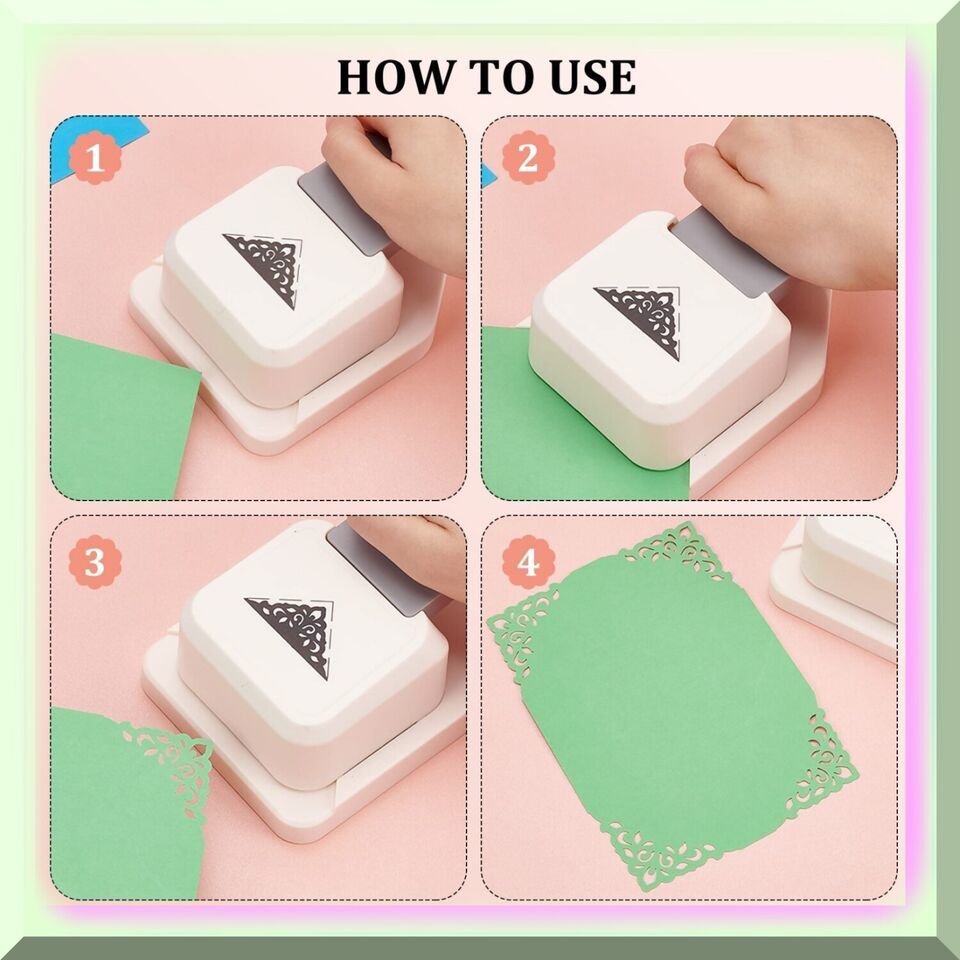 HOW TO USE

1

2

3

4