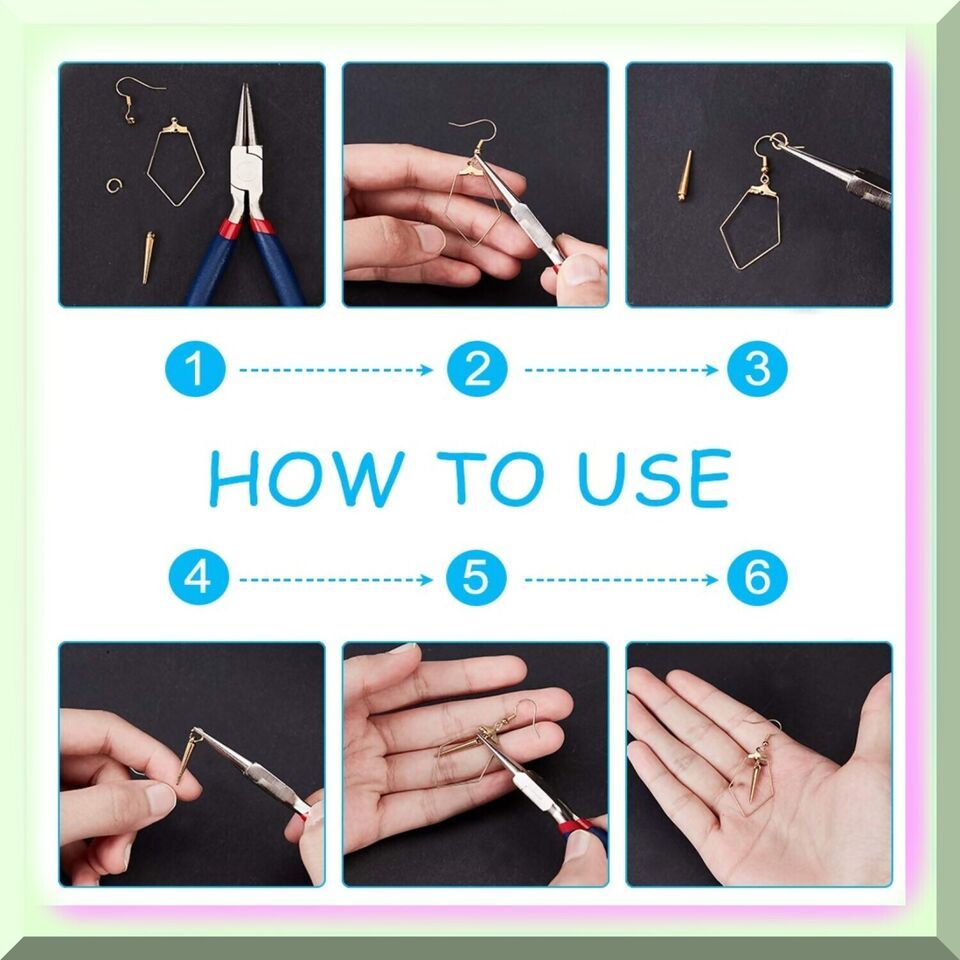 1 2 3

HOW TO USE

4 5 6