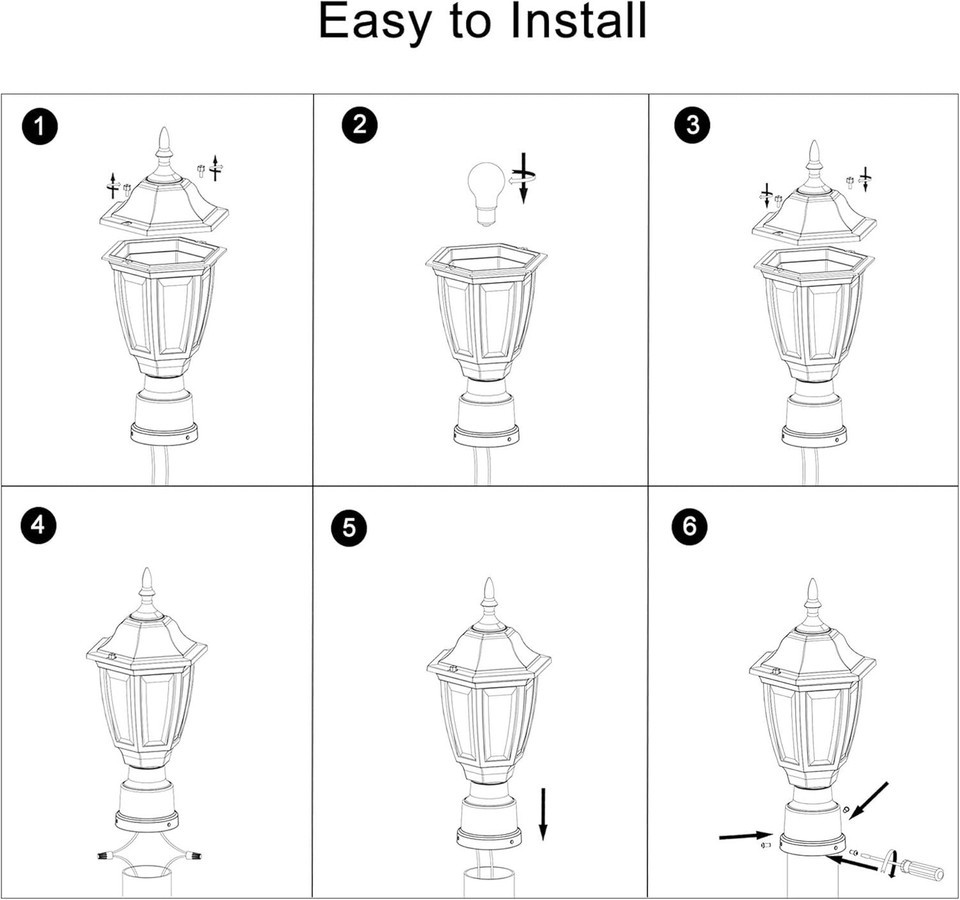 Easy to Install

1

2

3

4

5

6