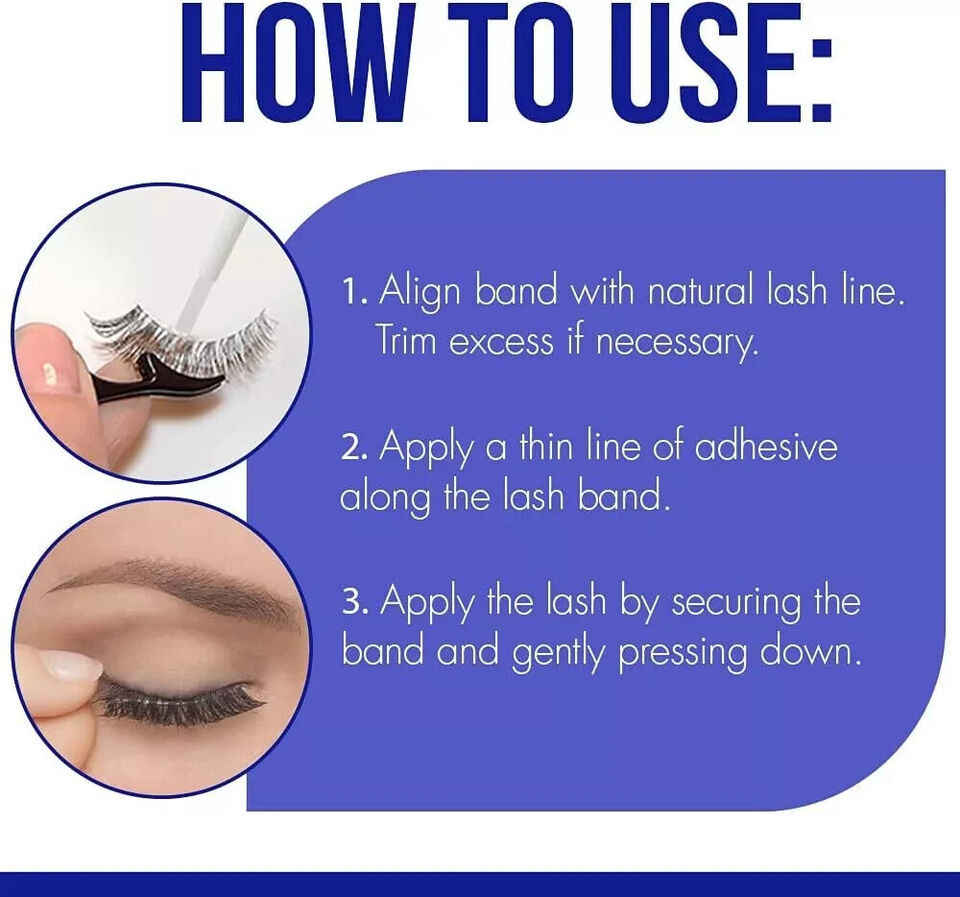 HOW TO USE:

1. Align band with natural lash line. Trim excess if necessary.

2. Apply a thin line of adhesive along the lash band.

3. Apply the lash by securing the band and gently pressing down.