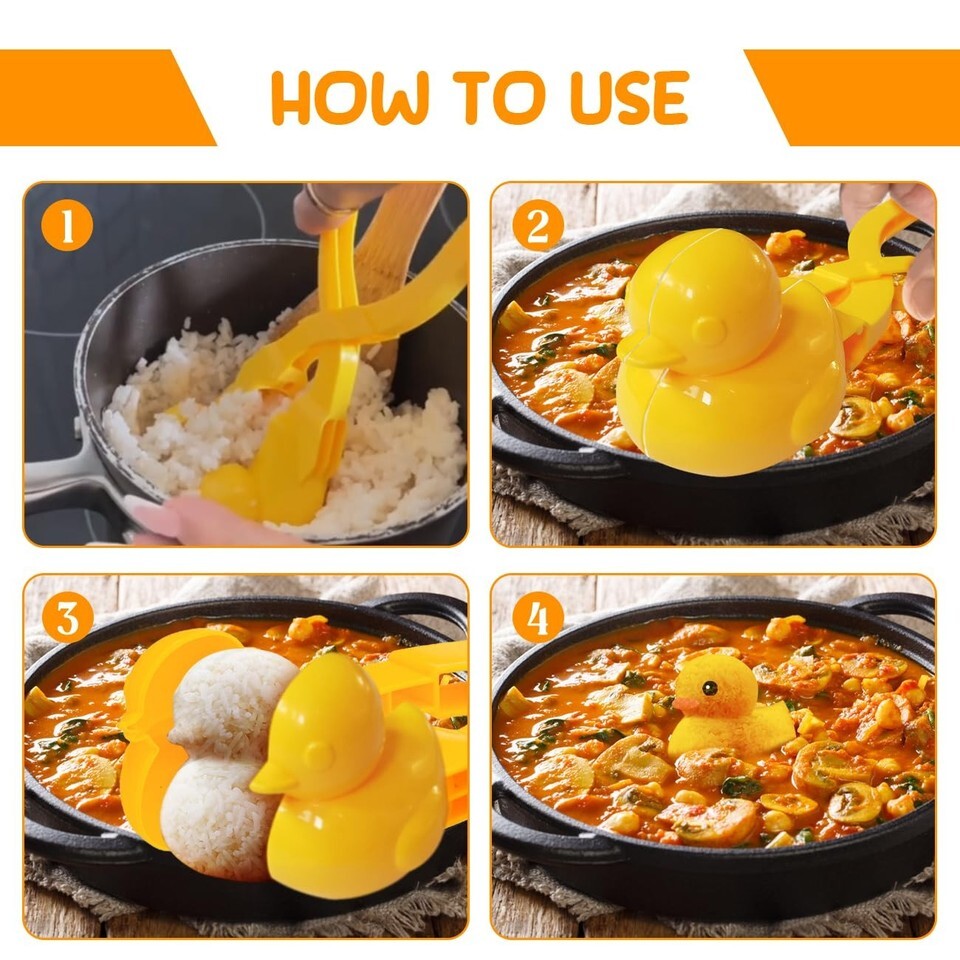 HOW TO USE

1

2

3

4