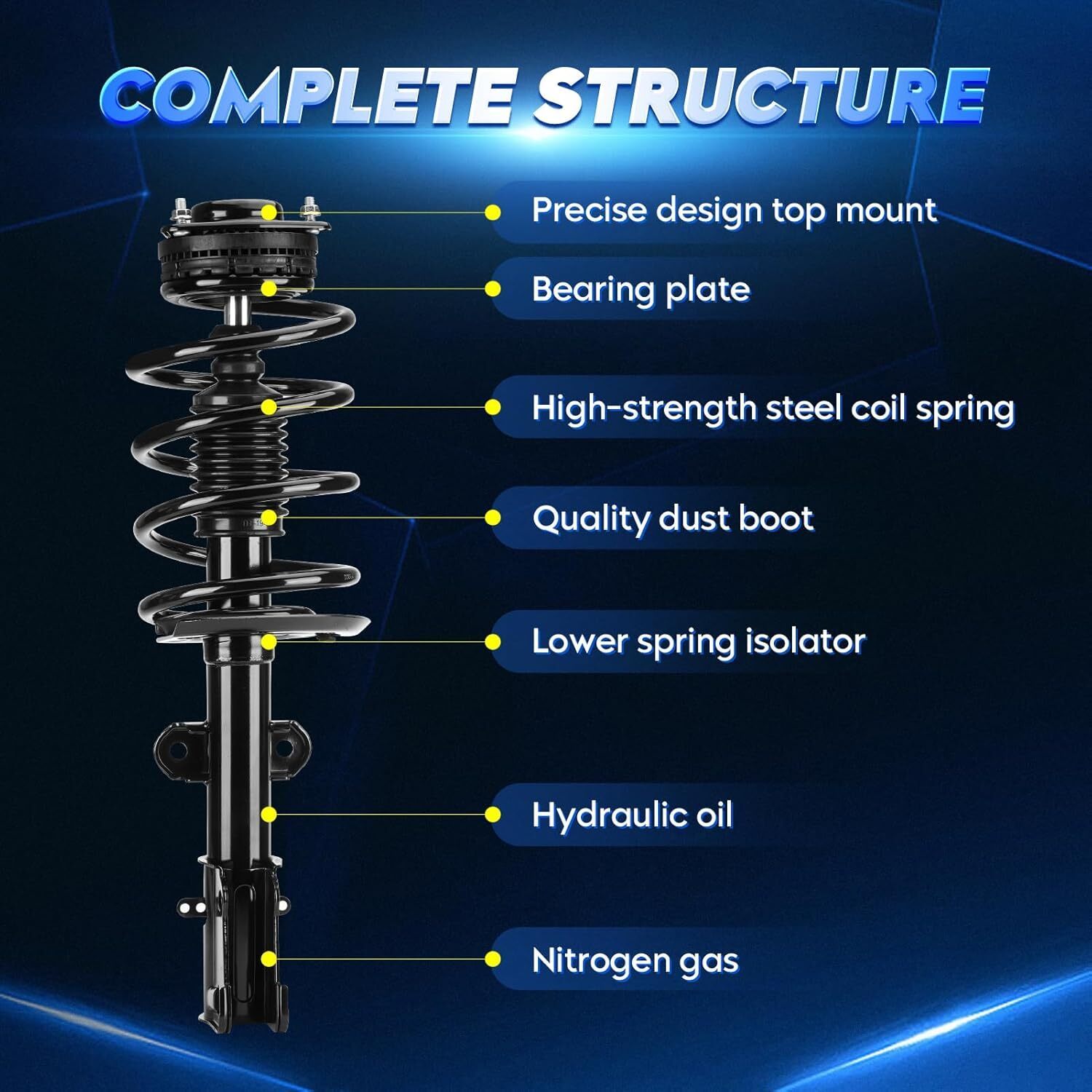 COMPLETE STRUCTURE

Precise design top mount

Bearing plate

High-strength steel coil spring

Quality dust boot

Lower spring isolator

Hydraulic oil

Nitrogen gas