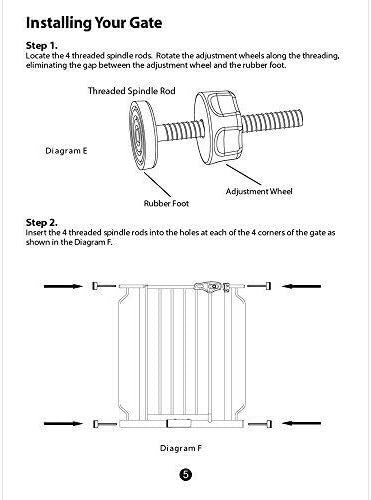 Installing Your Gate

Step 1.
Locate the 4 threaded spindle rods. Rotate the adjustment wheels along the threading, eliminating the gap between the adjustment wheel and the rubber foot.

Threaded Spindle Rod

Diagram E

Adjustment Wheel

Rubber Foot

Step 2.
Insert the 4 threaded spindle rods into the holes at each of the 4 corners of the gate as shown in the Diagram F.

Diagram F

5